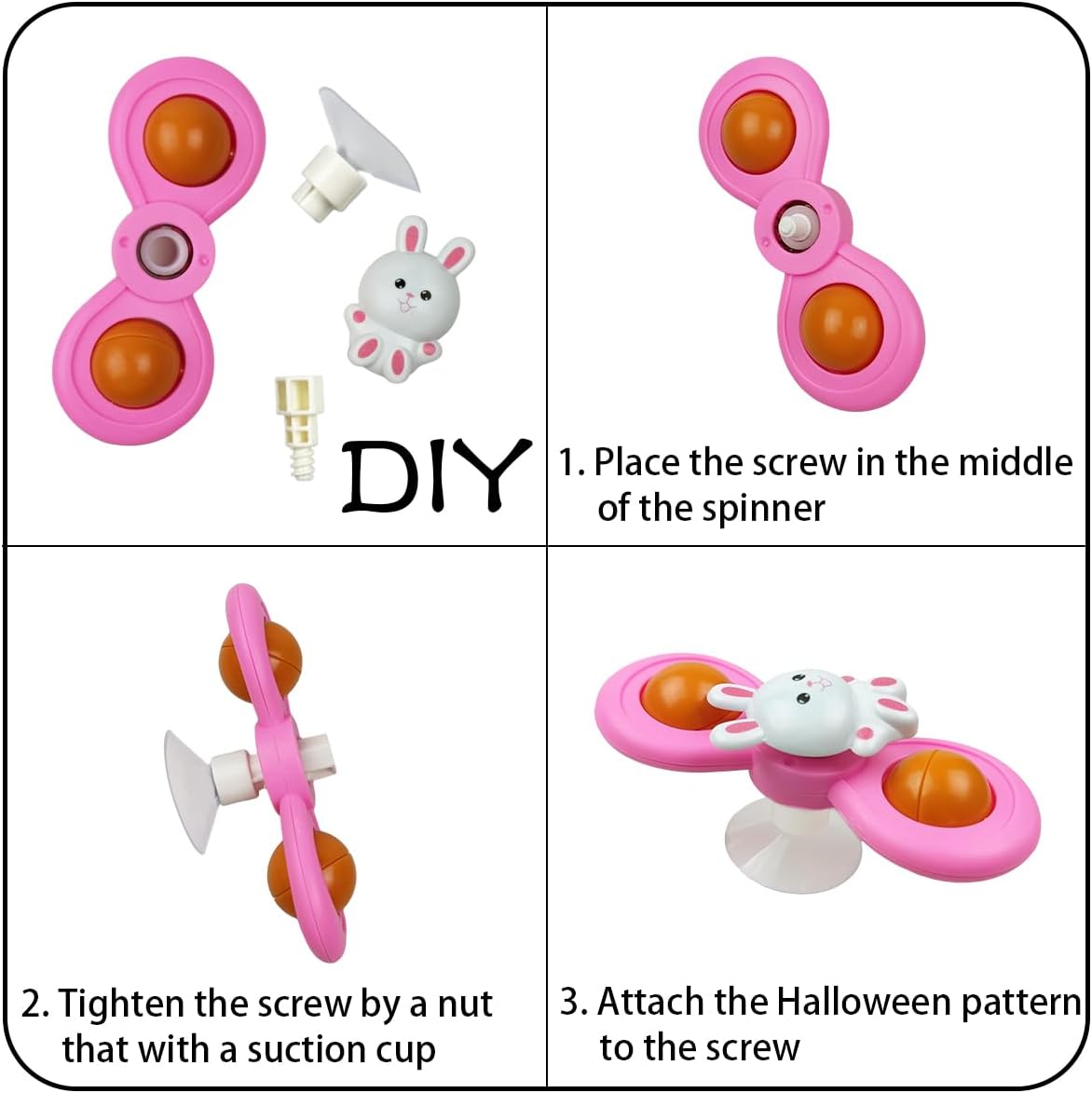 DIY

1. Place the screw in the middle of the spinner

2. Tighten the screw by a nut that with a suction cup

3. Attach the Halloween pattern to the screw