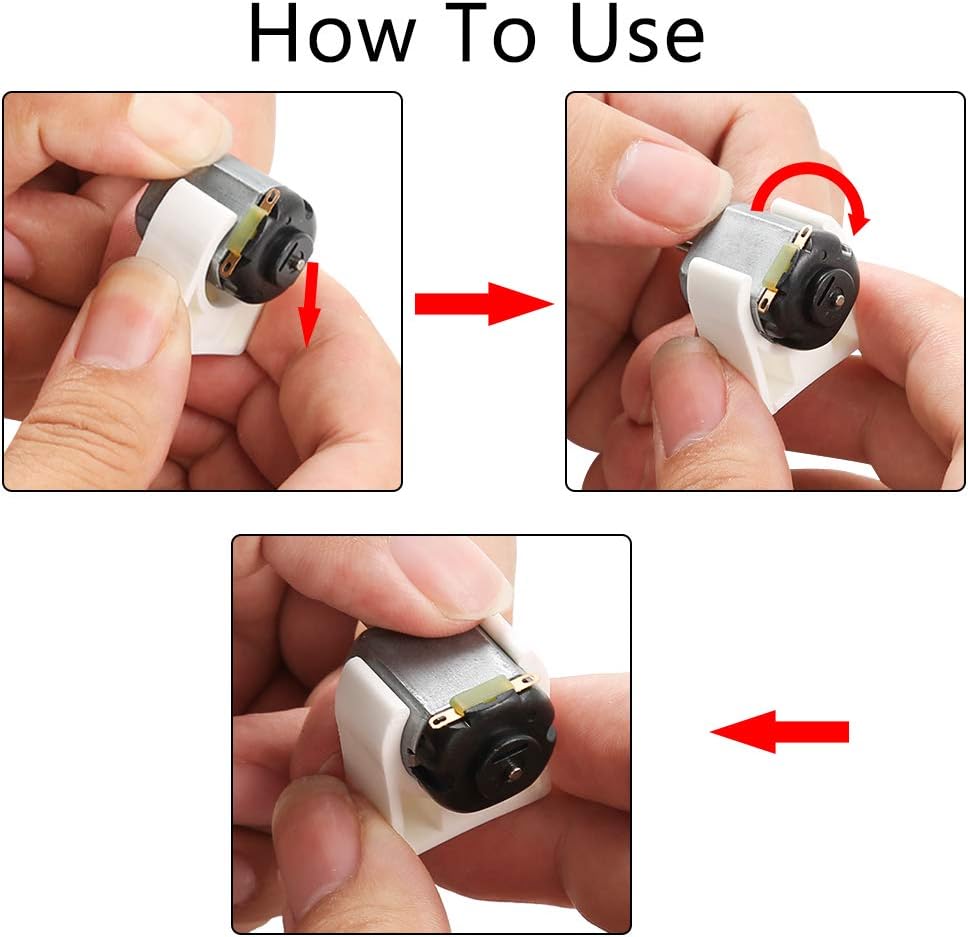 How To Use