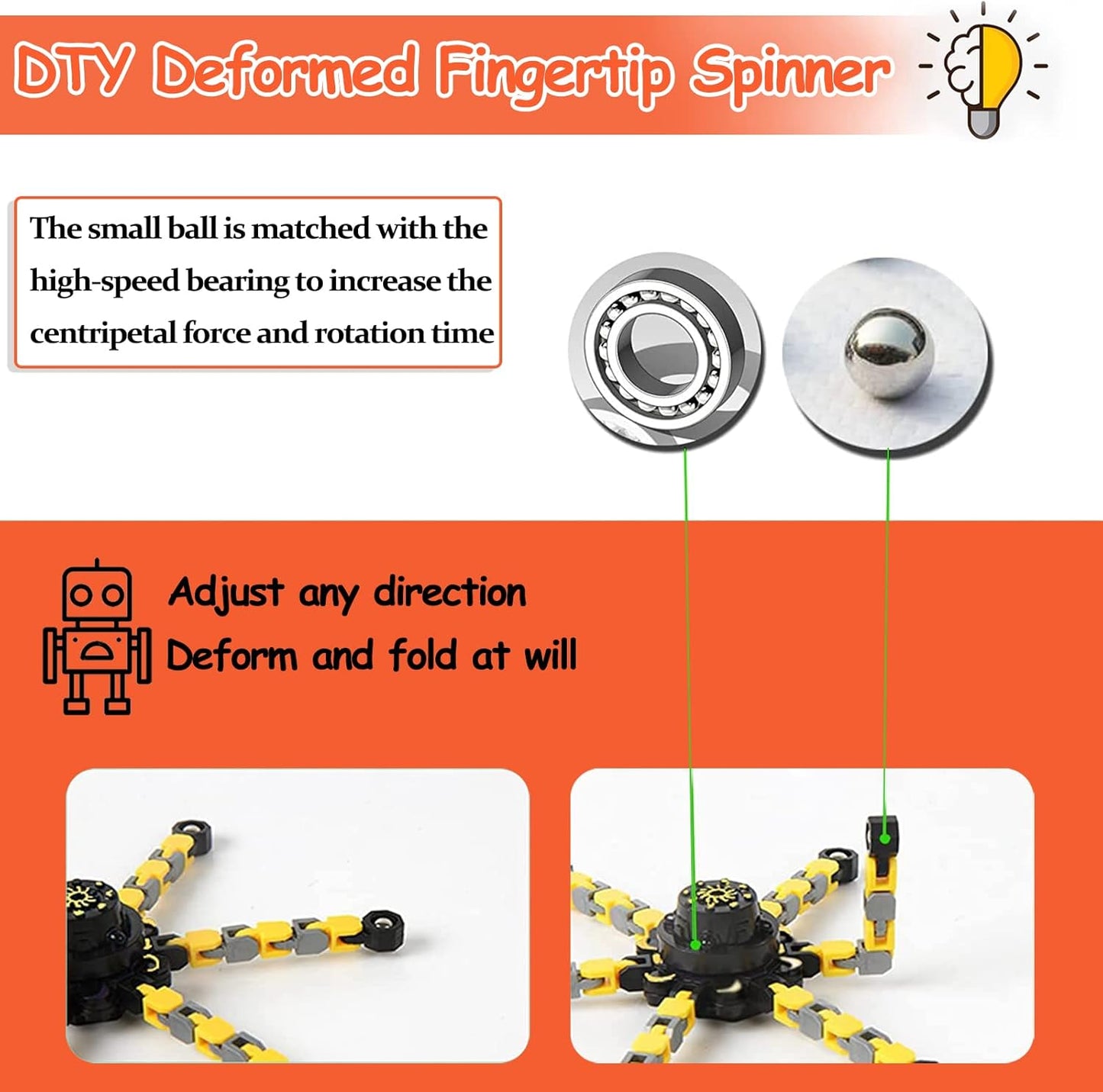 DTY Deformed Fingertip Spinner

The small ball is matched with the high-speed bearing to increase the centripetal force and rotation time

Adjust any direction
Deform and fold at will