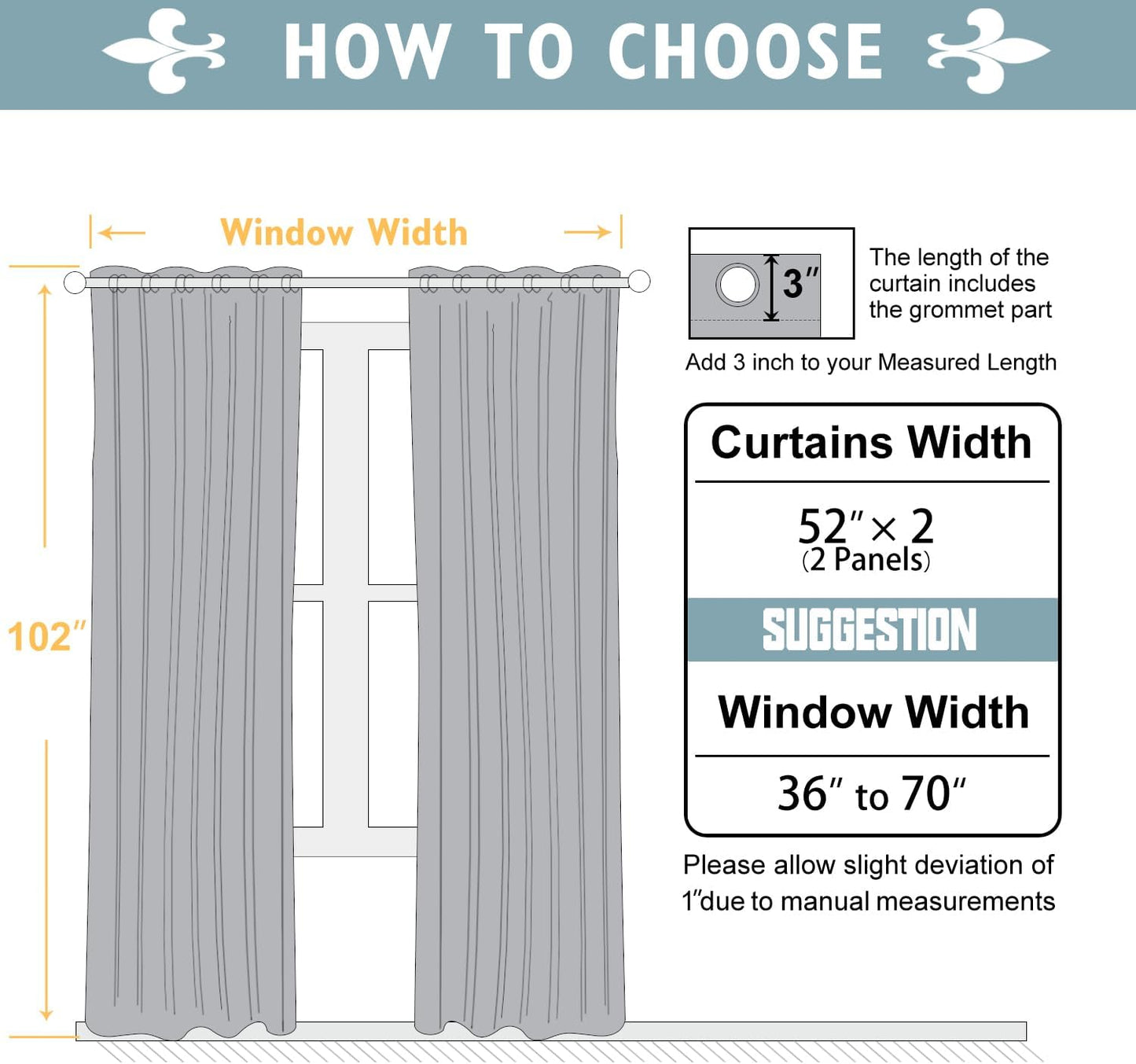 HOW TO CHOOSE

Window Width

102″

3″

The length of the curtain includes the grommet part

Add 3 inch to your Measured Length

Curtains Width

52″× 2
(2 Panels)

SUGGESTION

Window Width

36″ to 70″

Please allow slight deviation of 1″due to manual measurements