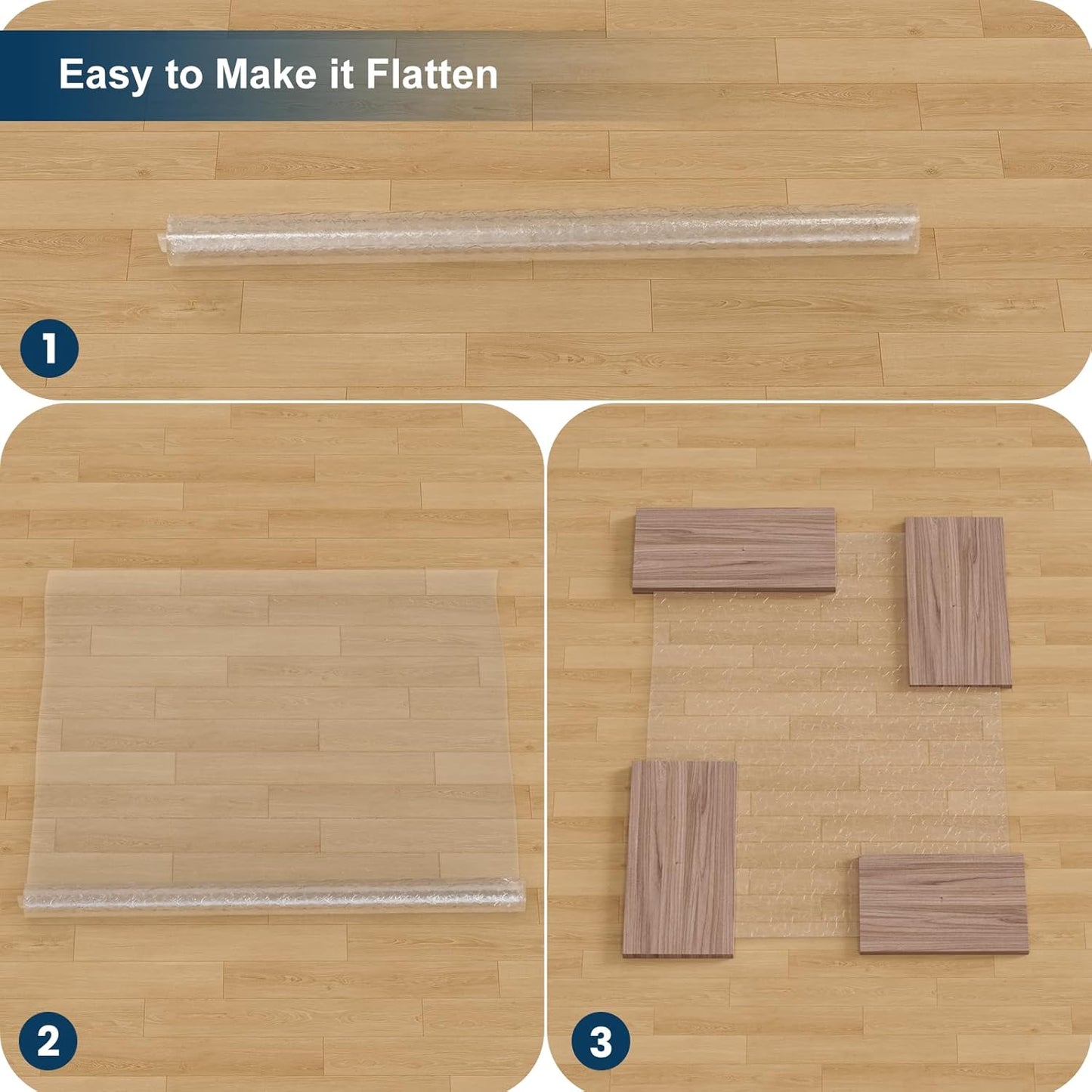 Easy to Make it Flatten

1

2

3