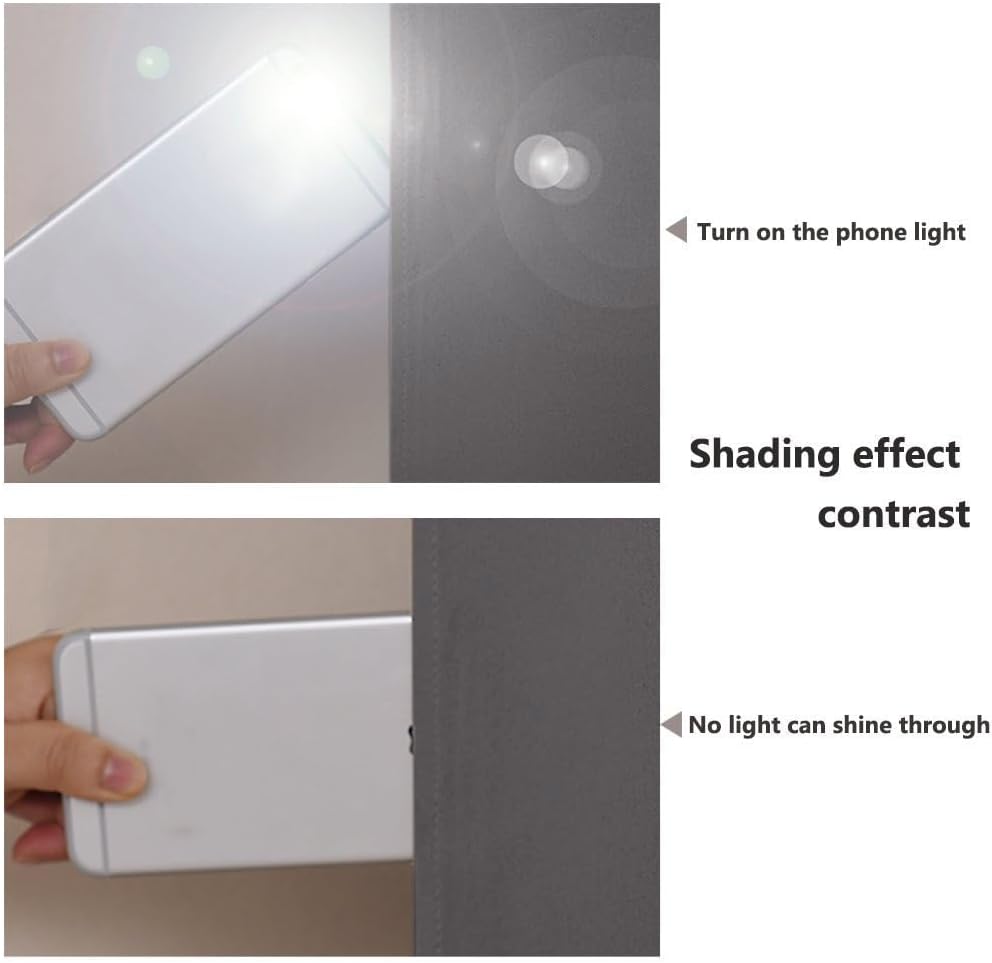 Turn on the phone light

Shading effect contrast

No light can shine through