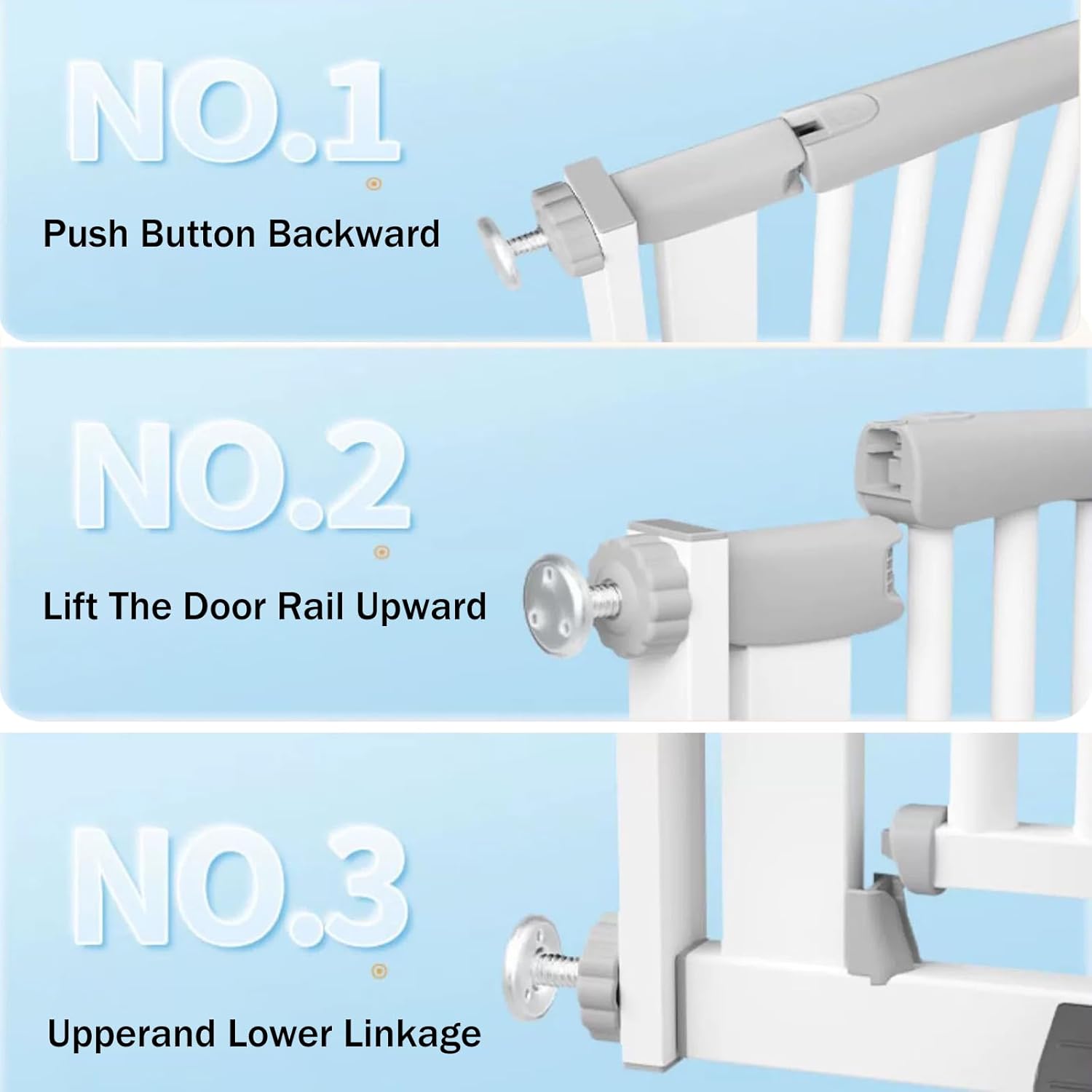 NO.1

Push Button Backward

NO.2

Lift The Door Rail Upward

NO.3

Upperand Lower Linkage