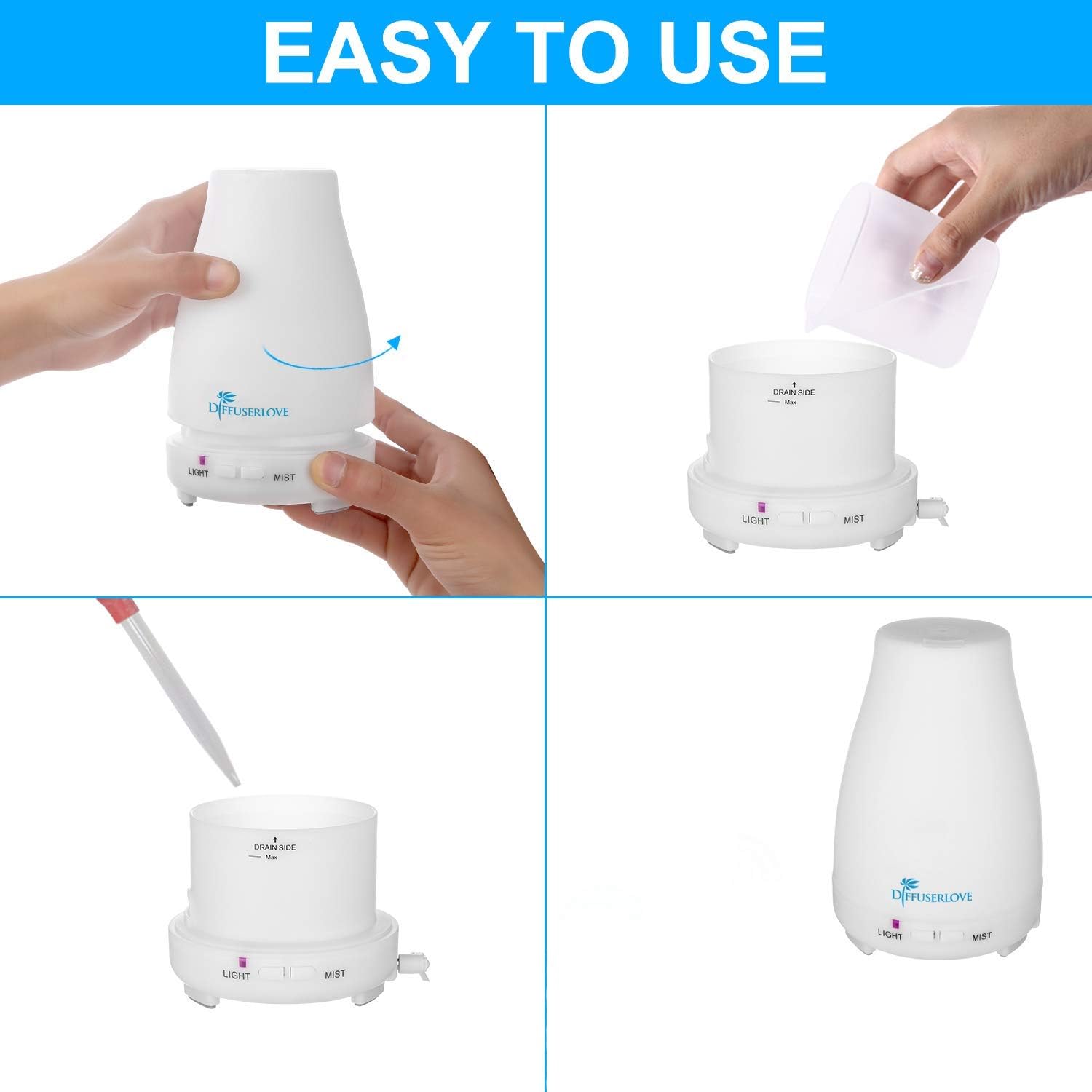 EASY TO USE

DIFFUSERLOVE
LIGHT MIST

DRAIN SIDE
Max
LIGHT MIST

DRAIN SIDE
Max
LIGHT MIST

DIFFUSERLOVE
LIGHT MIST