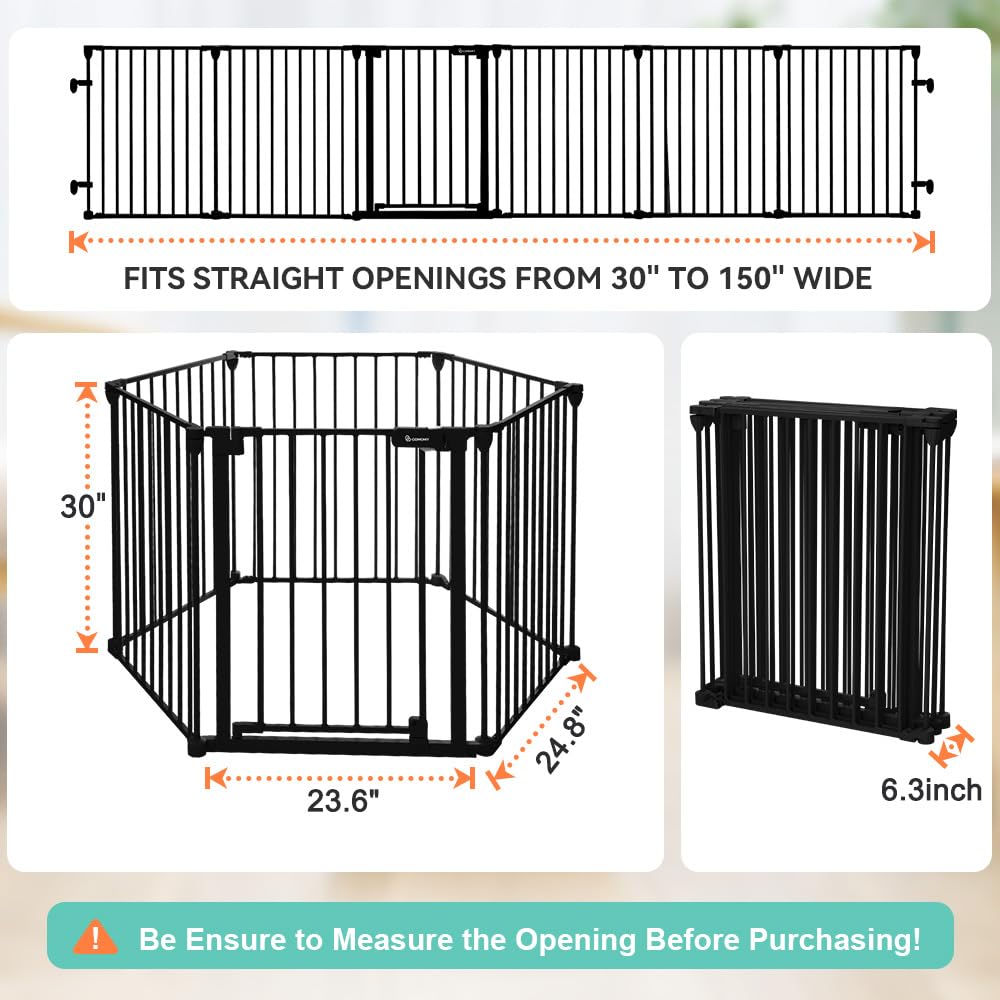 FITS STRAIGHT OPENINGS FROM 30" TO 150" WIDE

30"

23.6"

24.8"

6.3inch

Be Ensure to Measure the Opening Before Purchasing!