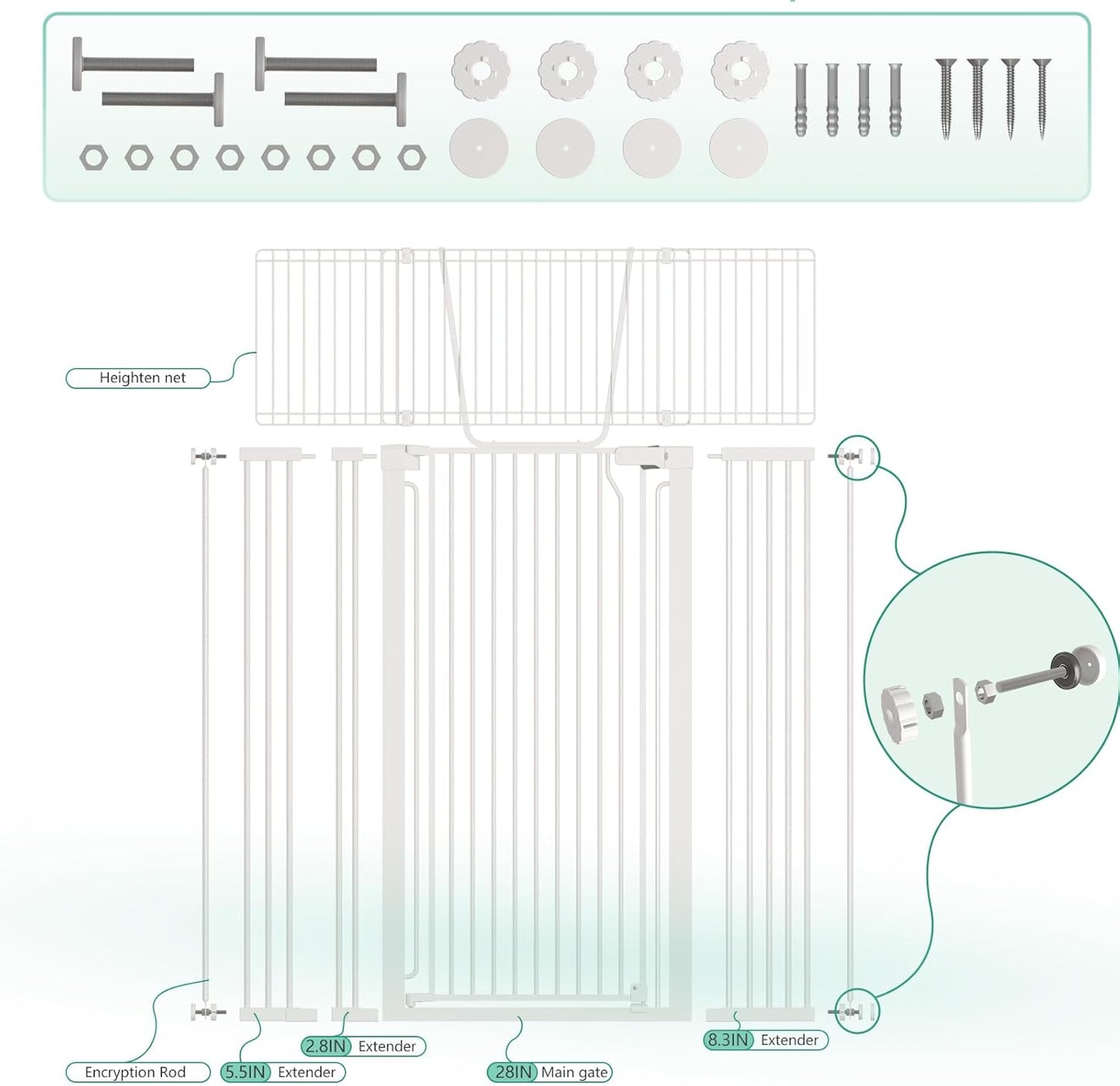 Heighten net

Encryption Rod

5.5IN Extender

2.8IN Extender

28IN Main gate

8.3IN Extender