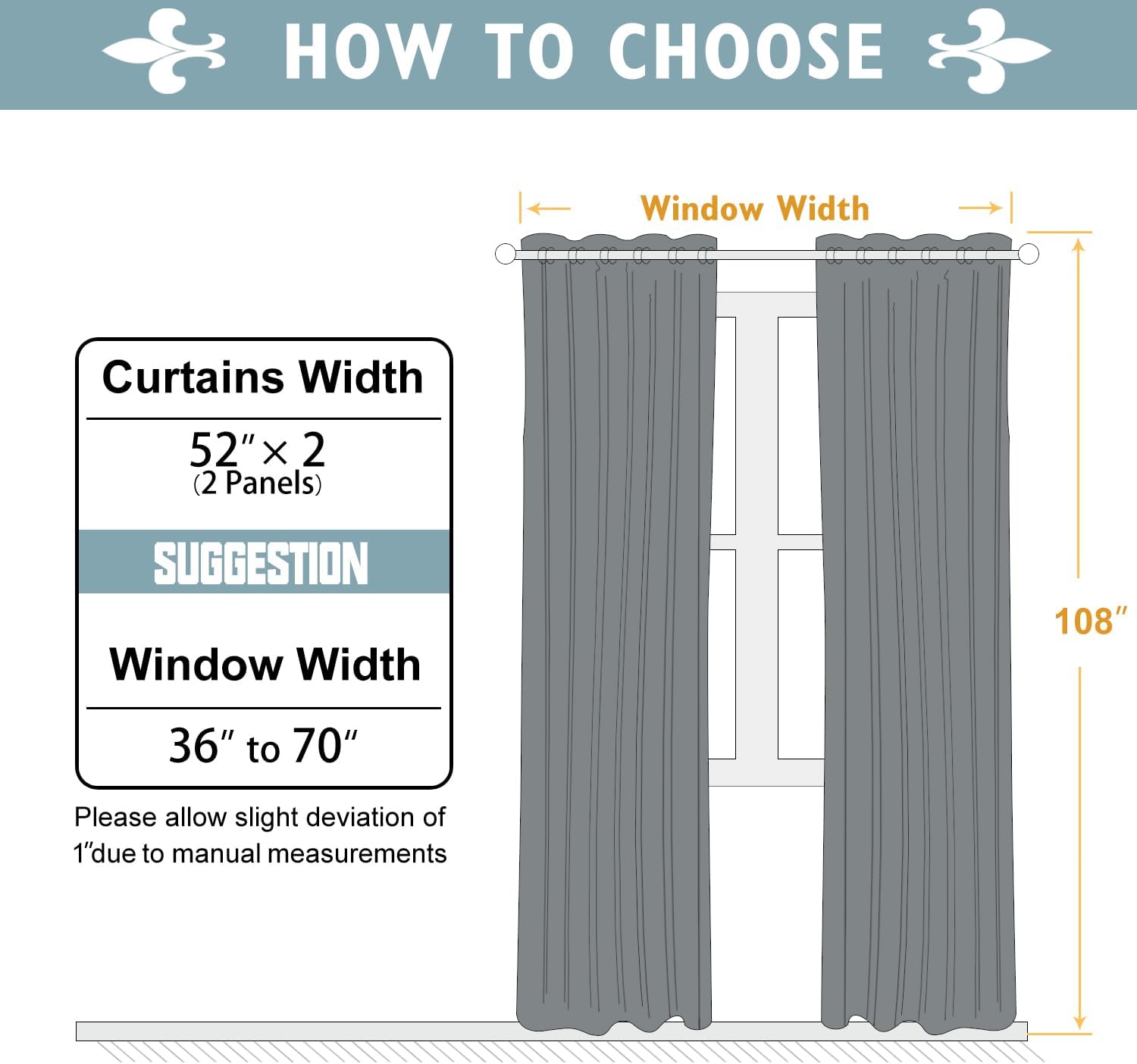 HOW TO CHOOSE

Curtains Width

52″ × 2
(2 Panels)

SUGGESTION

Window Width

36″ to 70″

Please allow slight deviation of 1″due to manual measurements

Window Width

108″