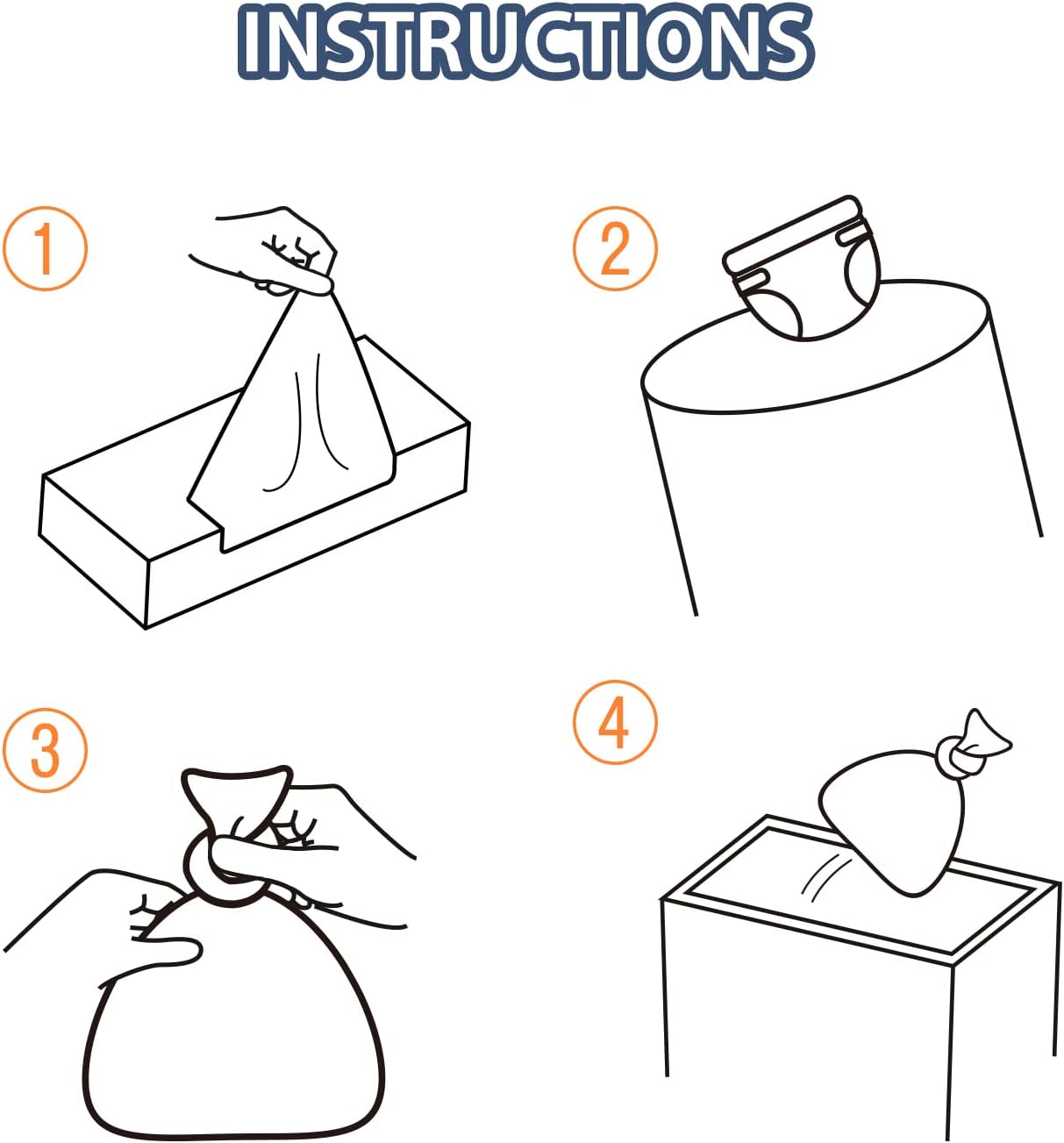 INSTRUCTIONS

1

2

3

4