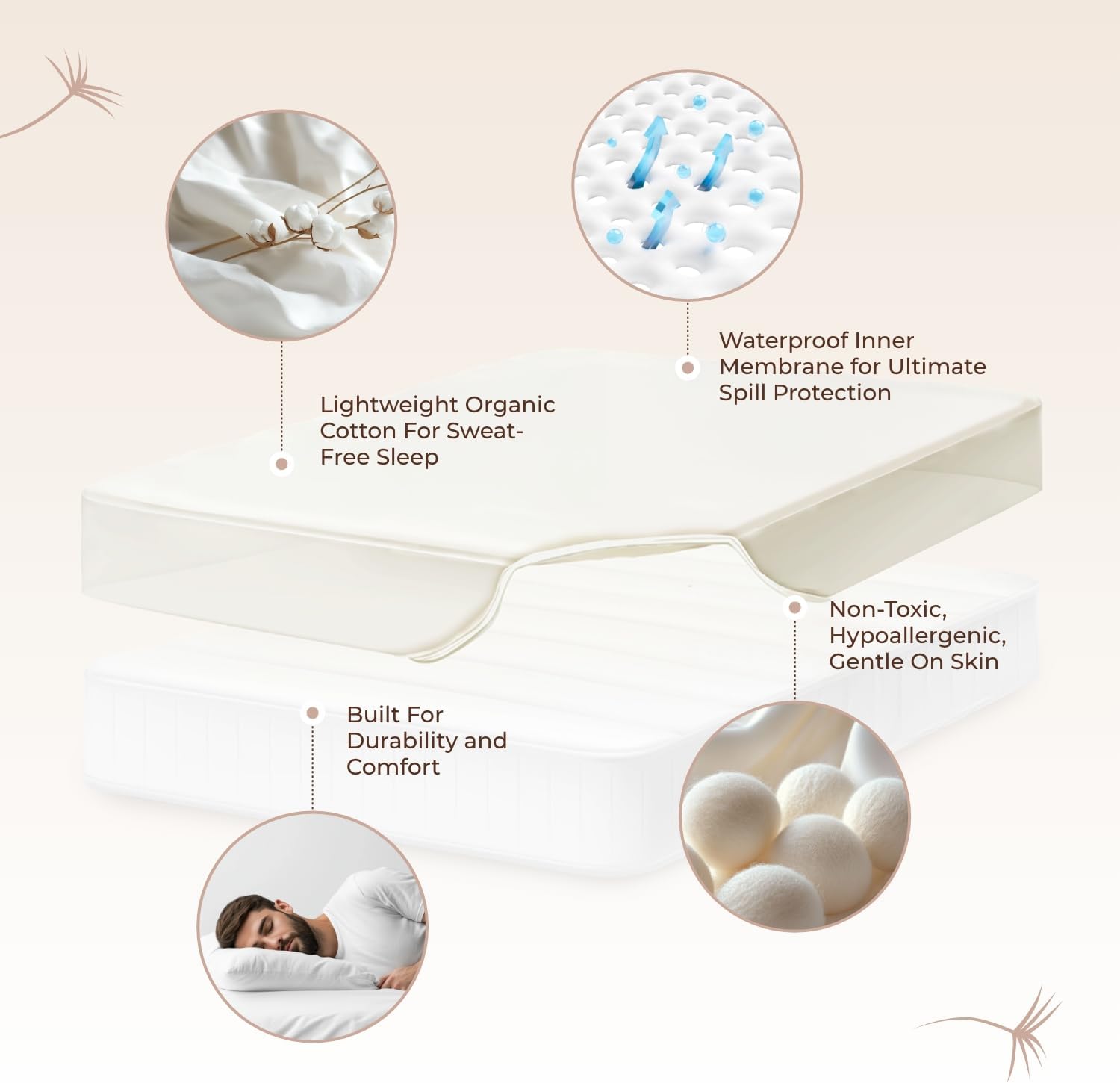 Waterproof Inner Membrane for Ultimate Spill Protection

Lightweight Organic Cotton For Sweat-Free Sleep

Non-Toxic, Hypoallergenic, Gentle On Skin

Built For Durability and Comfort