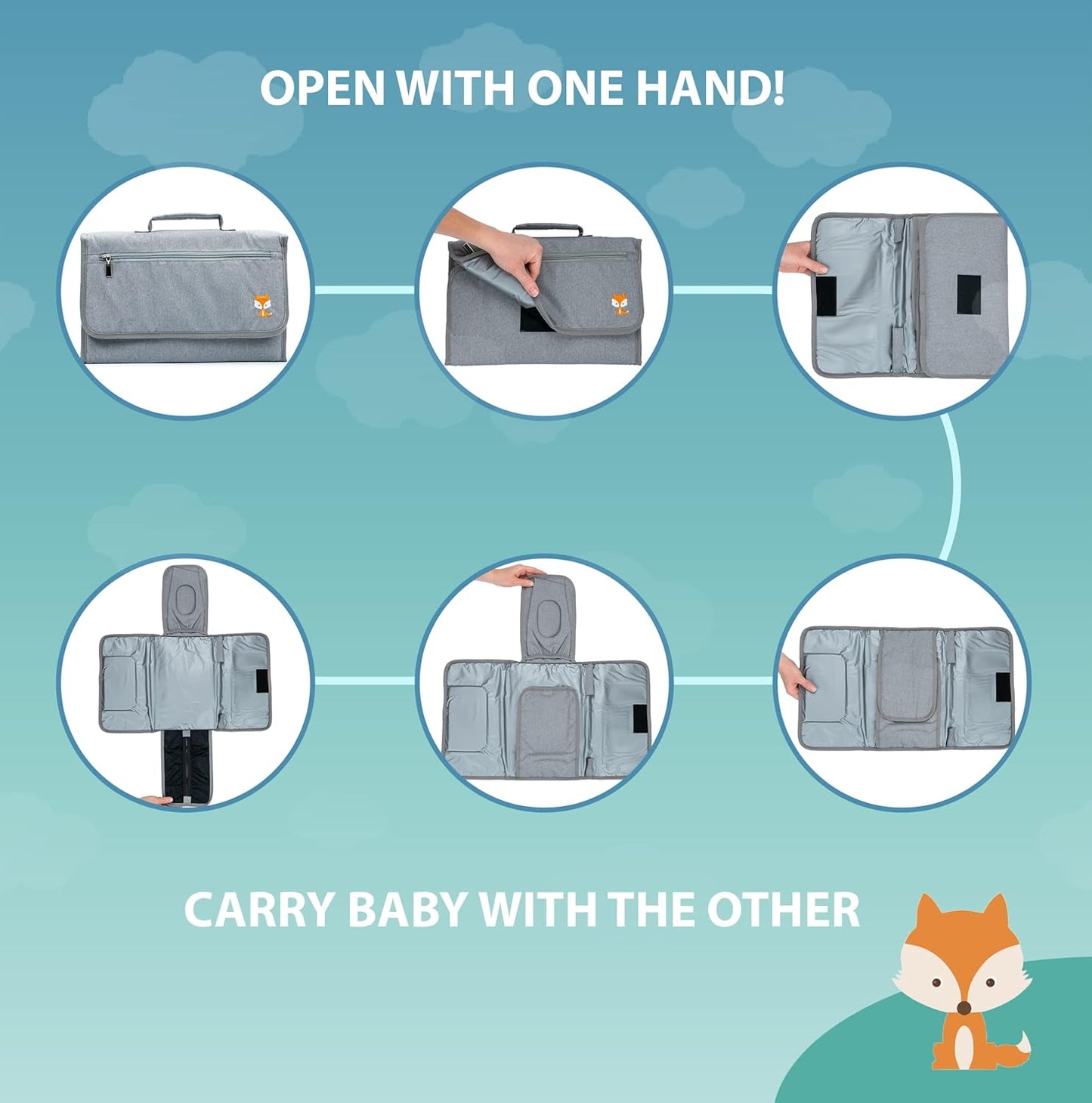 OPEN WITH ONE HAND!

CARRY BABY WITH THE OTHER