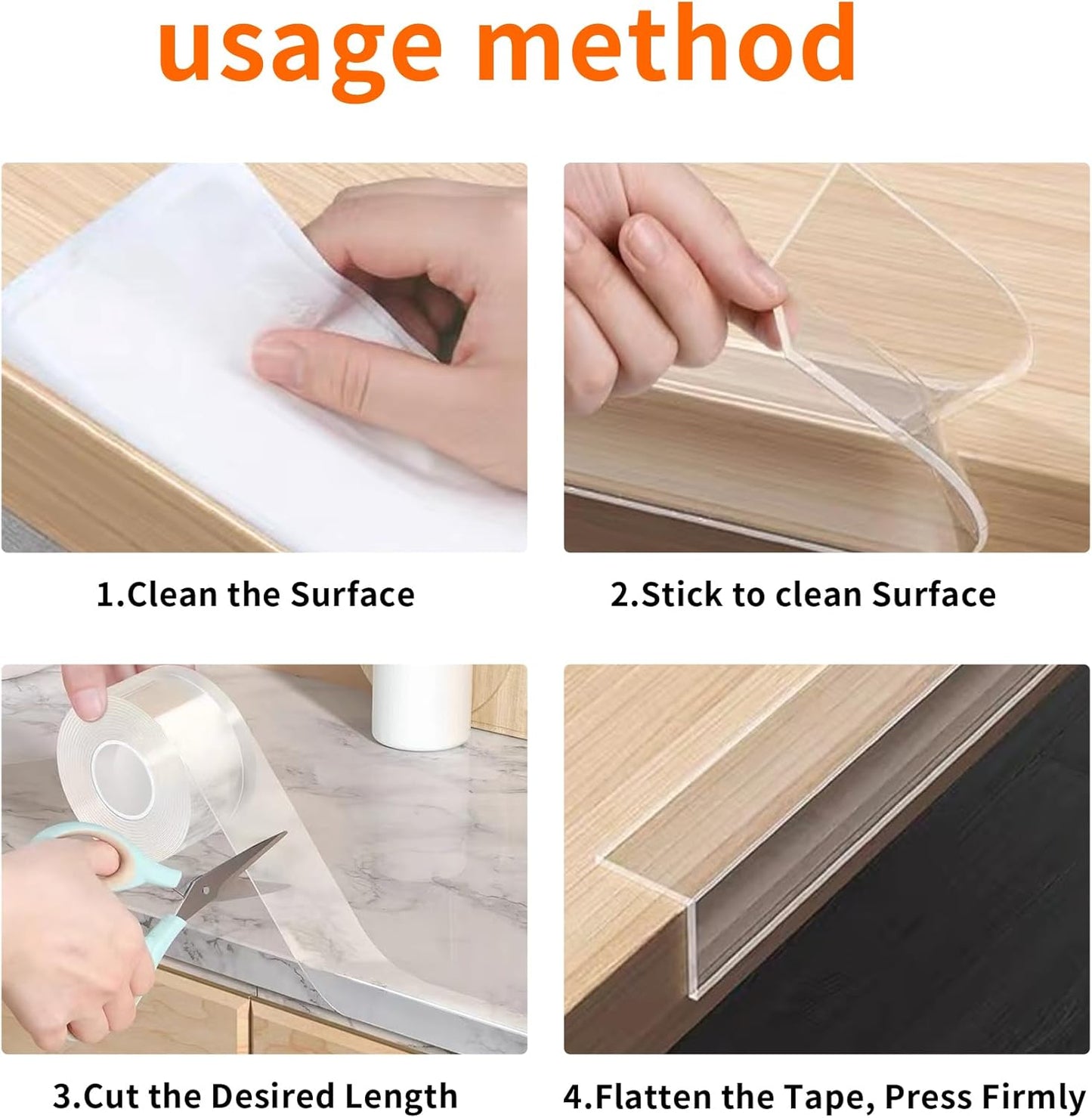 usage method

1.Clean the Surface

2.Stick to clean Surface

3.Cut the Desired Length

4.Flatten the Tape, Press Firmly