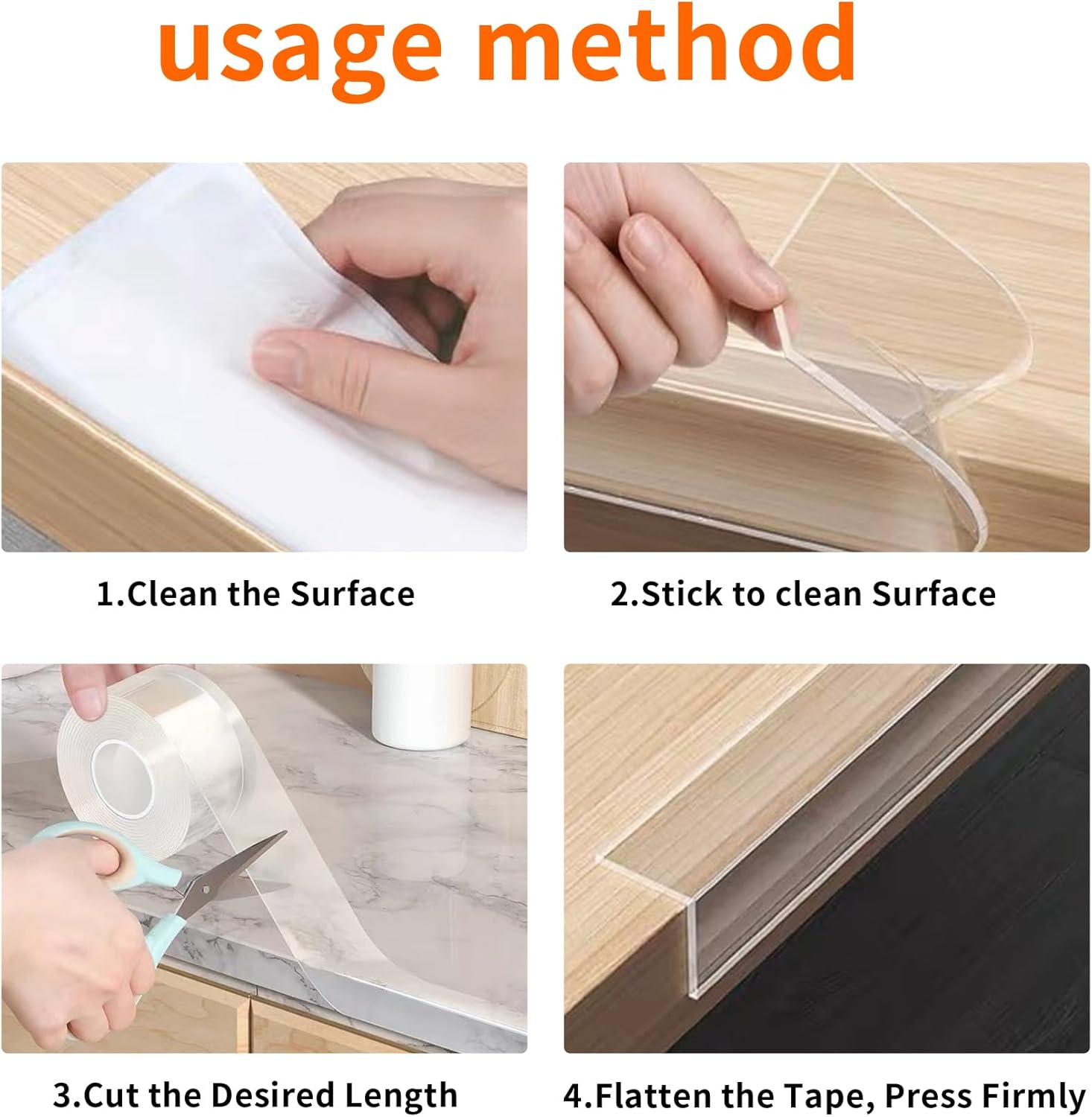 usage method

1.Clean the Surface

2.Stick to clean Surface

3.Cut the Desired Length

4.Flatten the Tape, Press Firmly