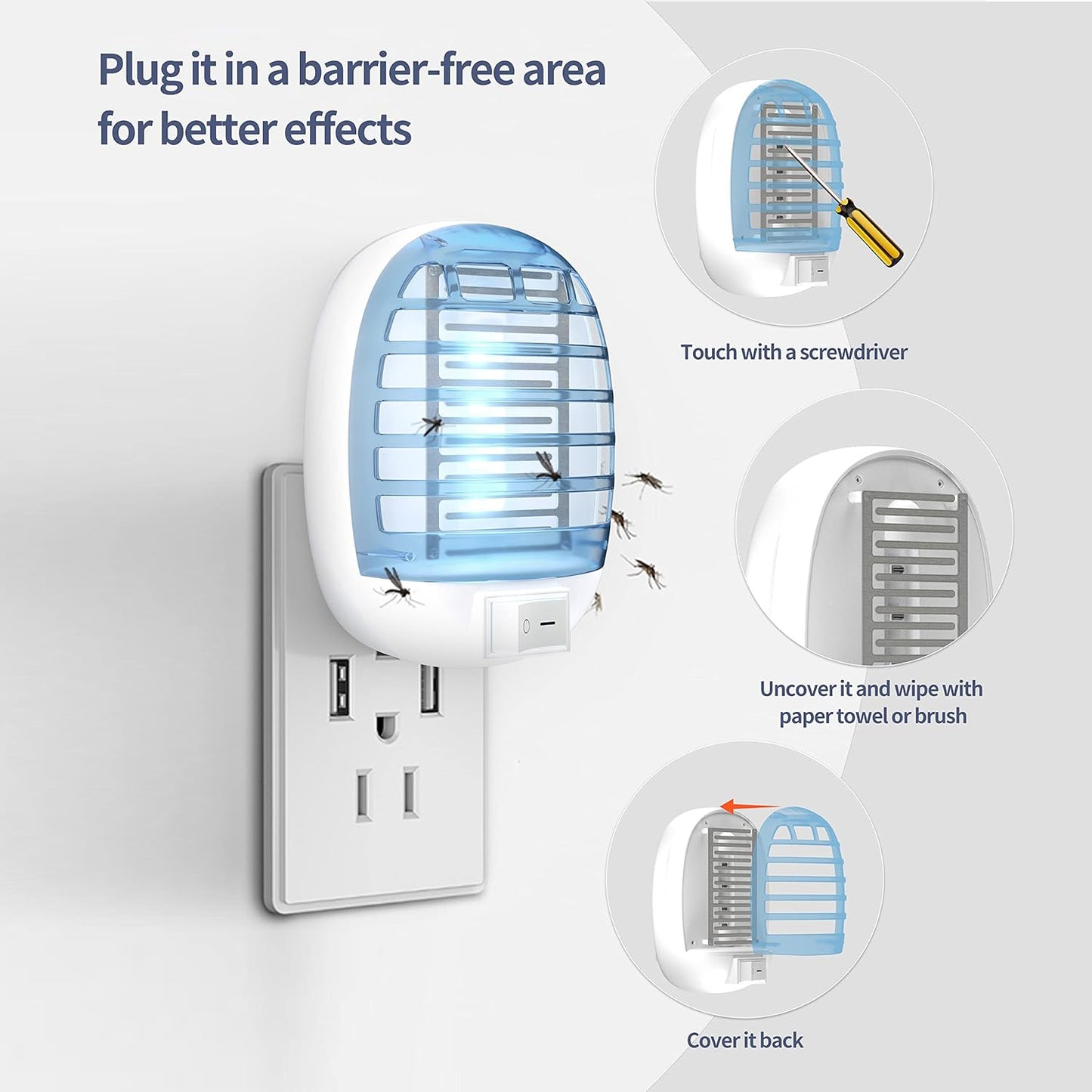 Plug it in a barrier-free area for better effects

Touch with a screwdriver

Uncover it and wipe with paper towel or brush

Cover it back