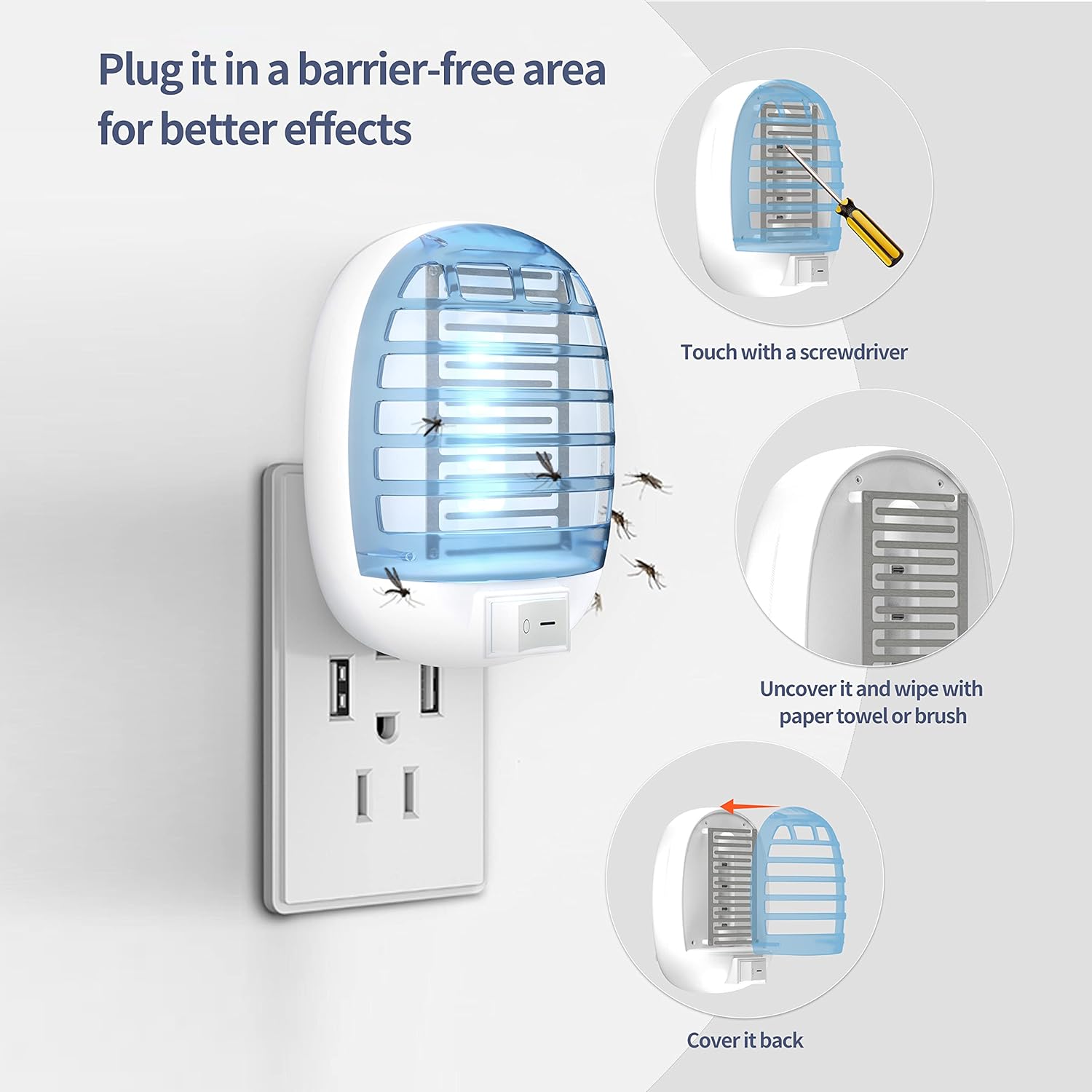 Plug it in a barrier-free area for better effects

Touch with a screwdriver

Uncover it and wipe with paper towel or brush

Cover it back