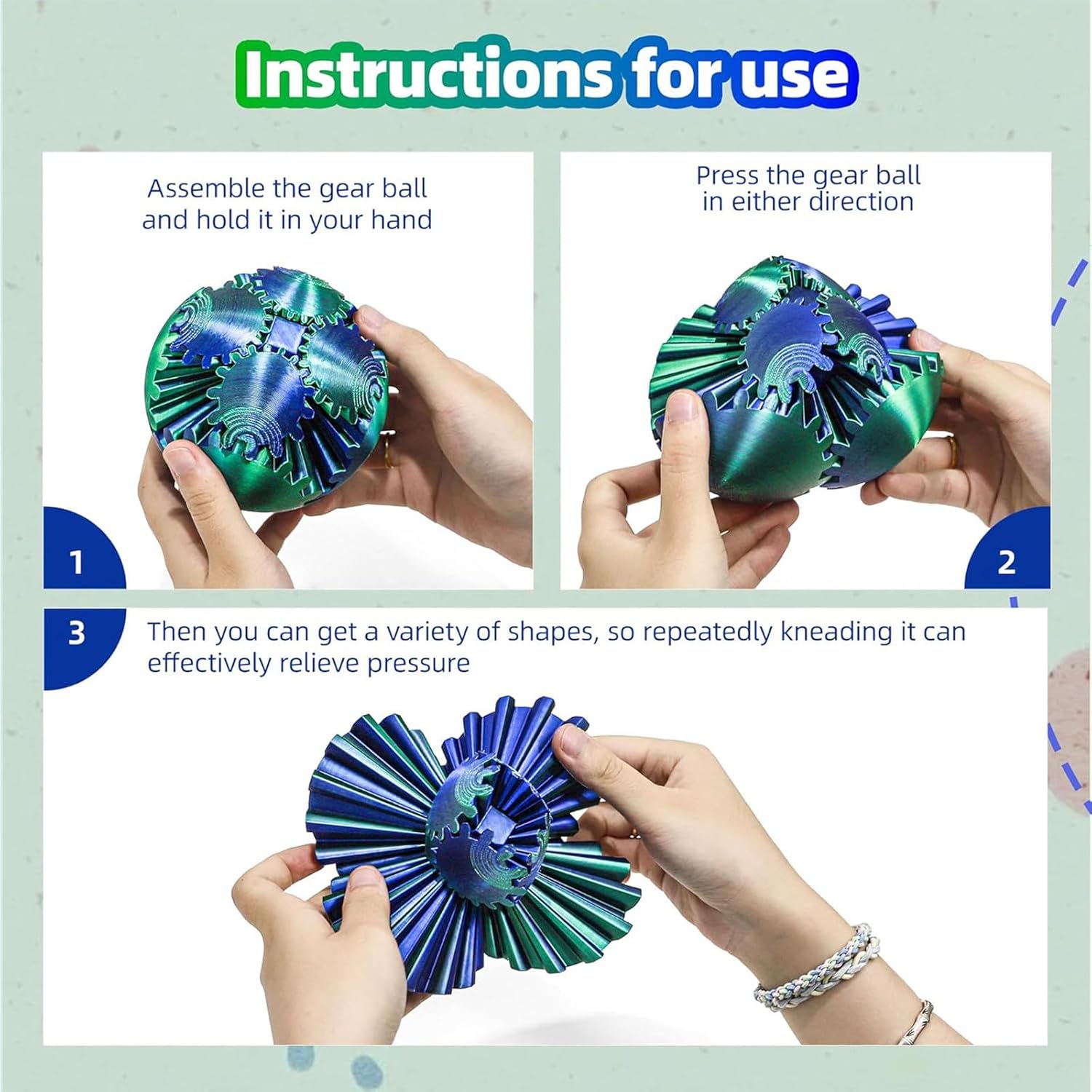 Instructions for use

Assemble the gear ball and hold it in your hand

1

Press the gear ball in either direction

2

3

Then you can get a variety of shapes, so repeatedly kneading it can effectively relieve pressure