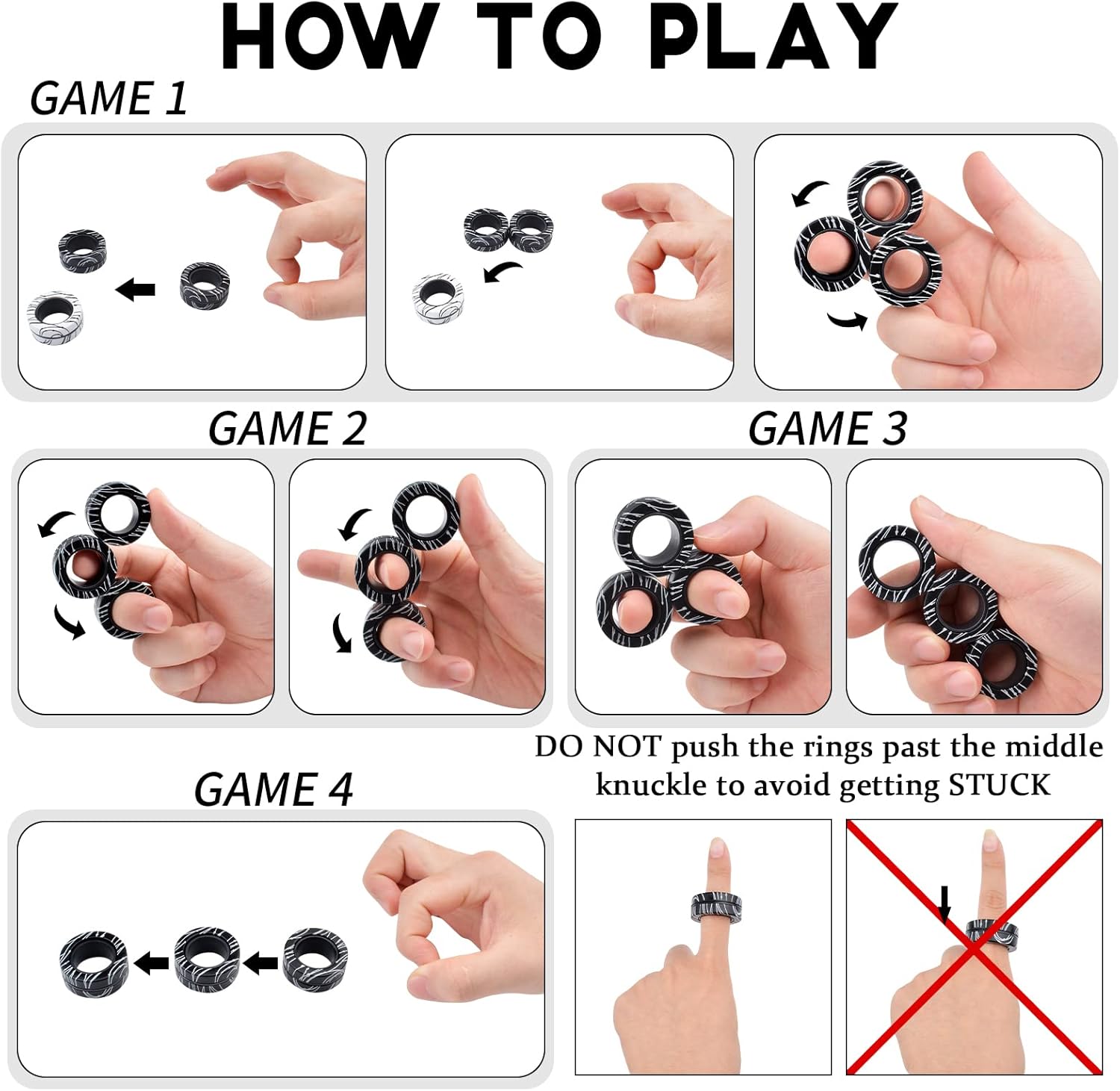 HOW TO PLAY

GAME 1

GAME 2

GAME 3

DO NOT push the rings past the middle knuckle to avoid getting STUCK

GAME 4