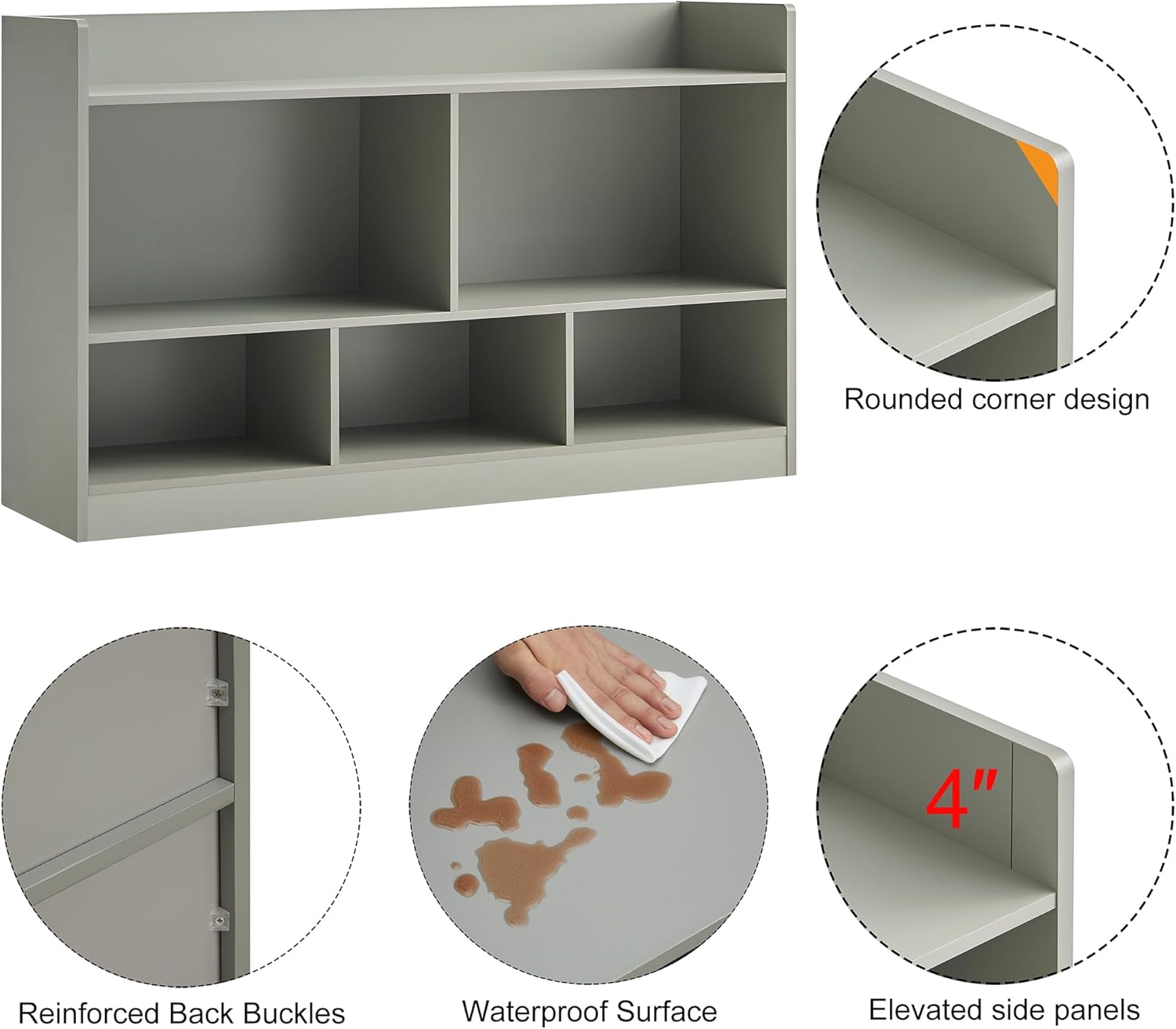 Rounded corner design

Reinforced Back Buckles

Waterproof Surface

4"

Elevated side panels