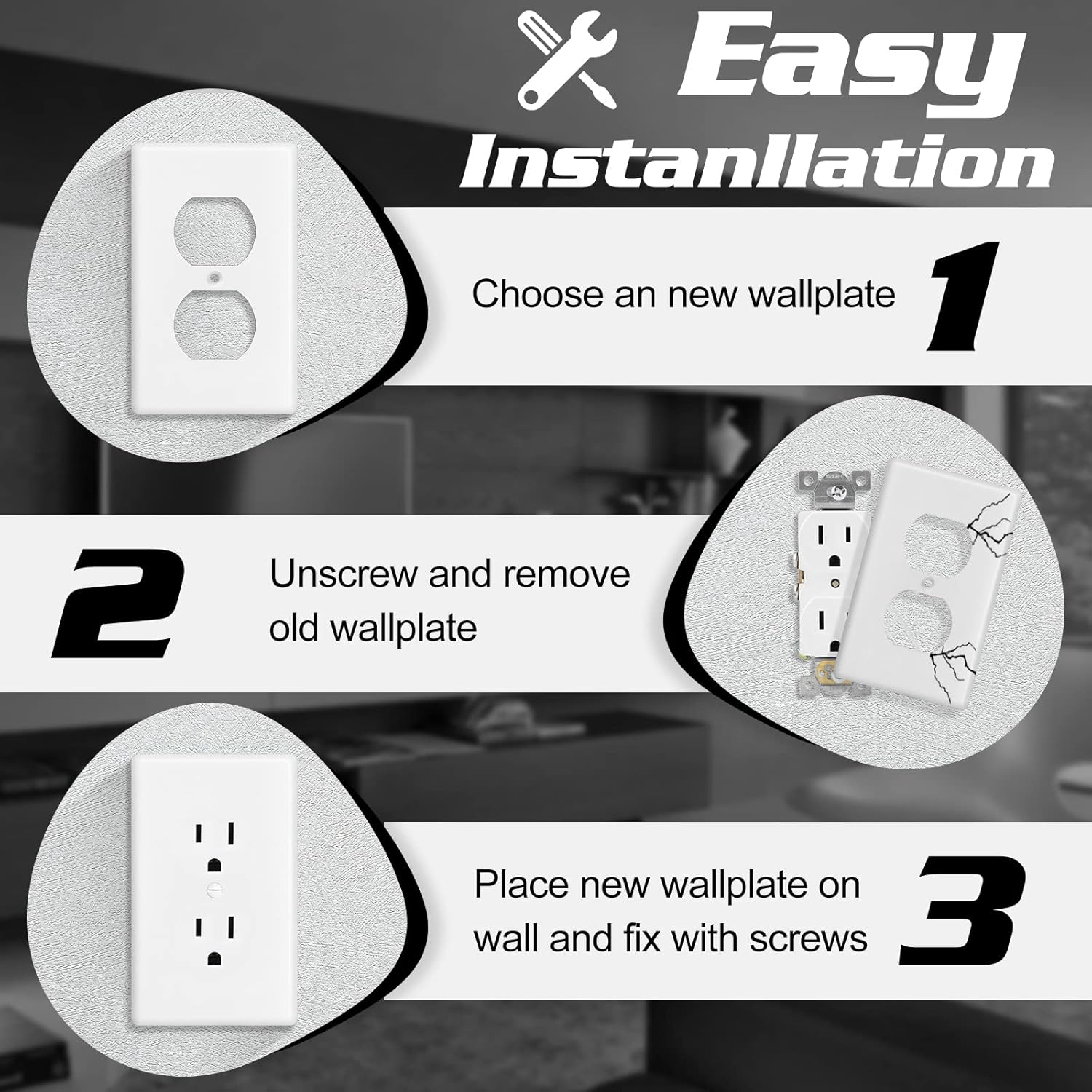 Easy Instanllation

Choose an new wallplate 1

2 Unscrew and remove old wallplate

Place new wallplate on wall and fix with screws 3