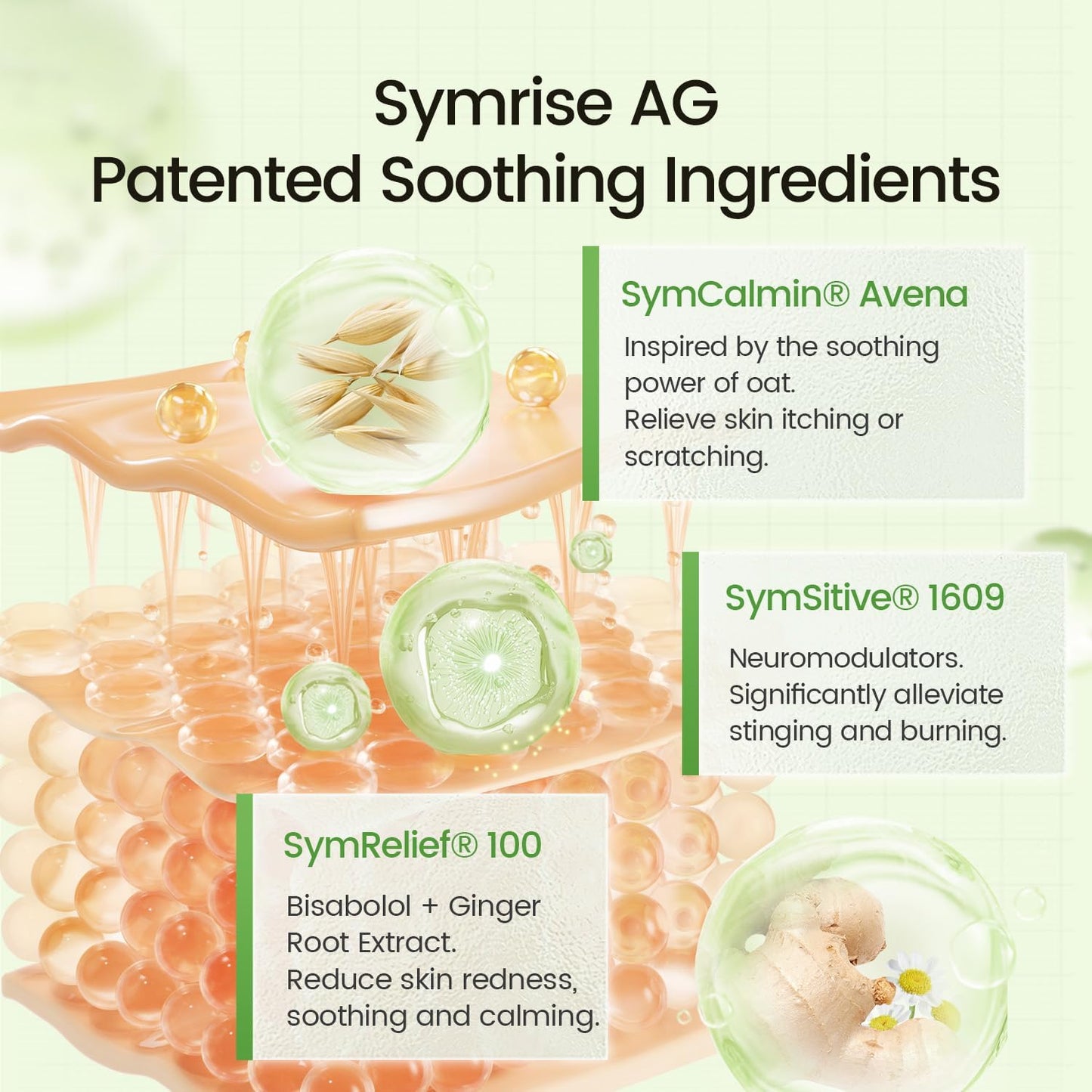 Symrise AG
Patented Soothing Ingredients

SymCalmin® Avena
Inspired by the soothing power of oat.
Relieve skin itching or scratching.

SymSitive® 1609
Neuromodulators.
Significantly alleviate stinging and burning.

SymRelief® 100
Bisabolol + Ginger Root Extract.
Reduce skin redness, soothing and calming.