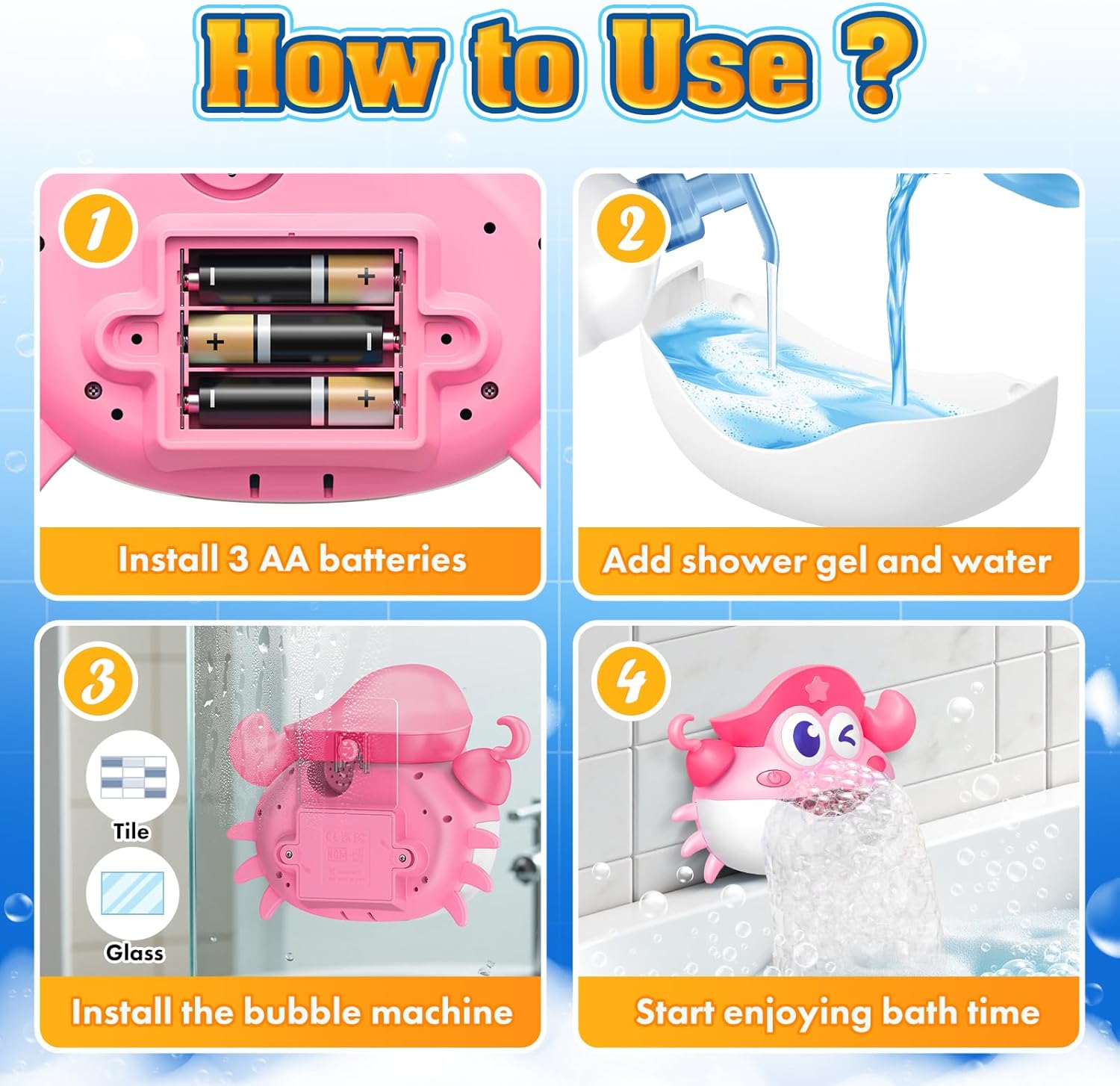 How to Use ?

1

Install 3 AA batteries

2

Add shower gel and water

3

Tile

Glass

Install the bubble machine

4

Start enjoying bath time