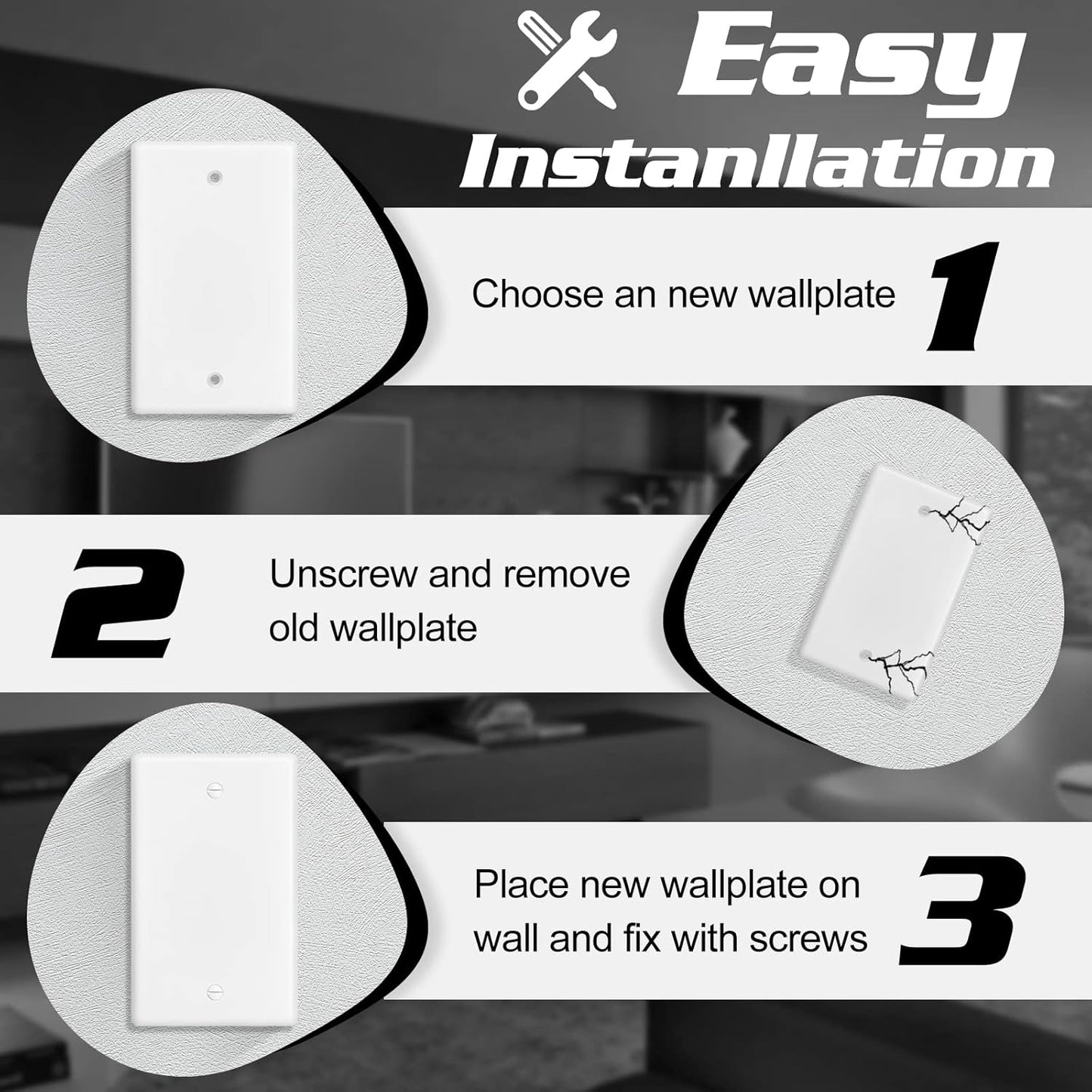 Easy Instanllation

Choose an new wallplate 1

2 Unscrew and remove old wallplate

Place new wallplate on wall and fix with screws 3