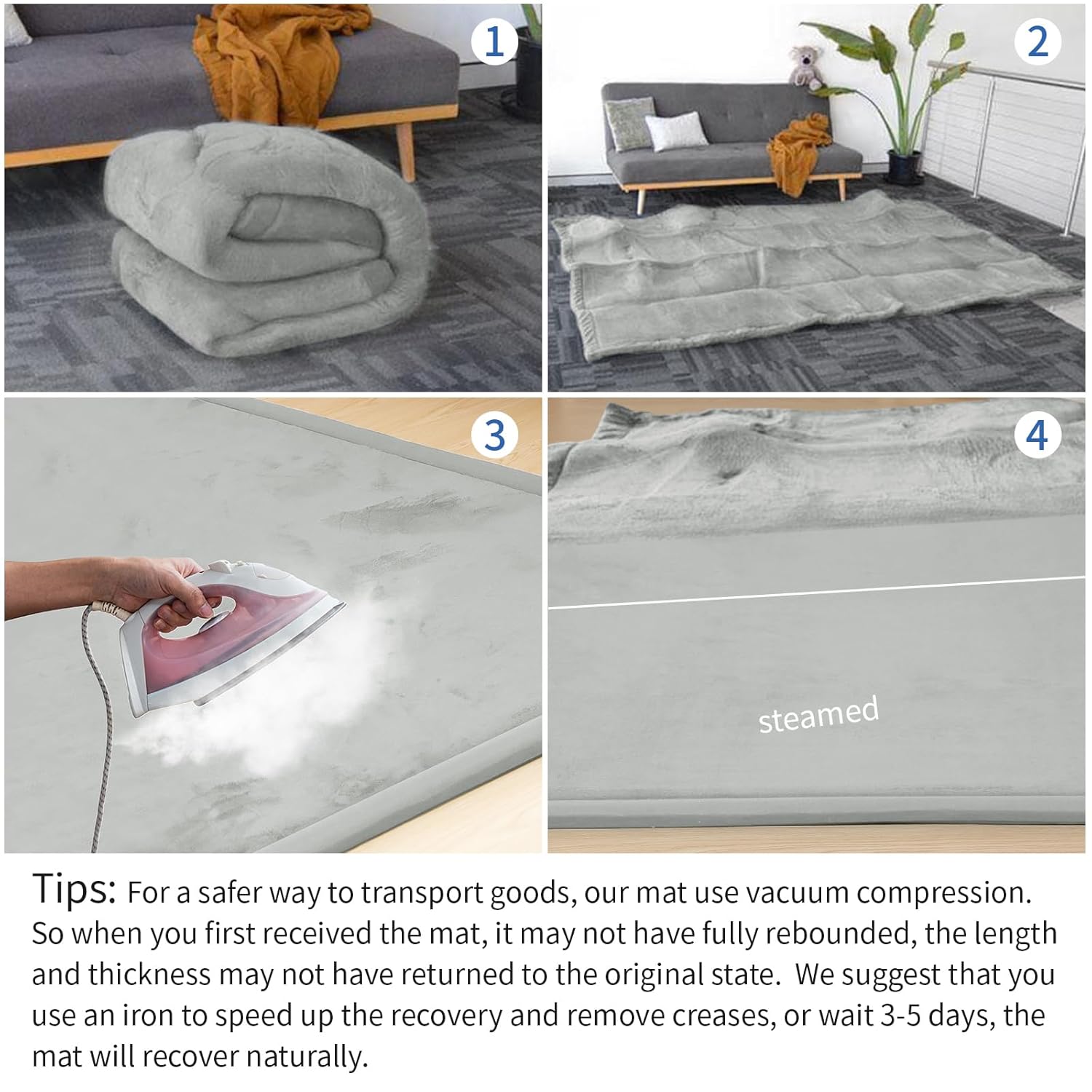 1

2

3

4

steamed

Tips: For a safer way to transport goods, our mat use vacuum compression. So when you first received the mat, it may not have fully rebounded, the length and thickness may not have returned to the original state.  We suggest that you use an iron to speed up the recovery and remove creases, or wait 3-5 days, the mat will recover naturally.