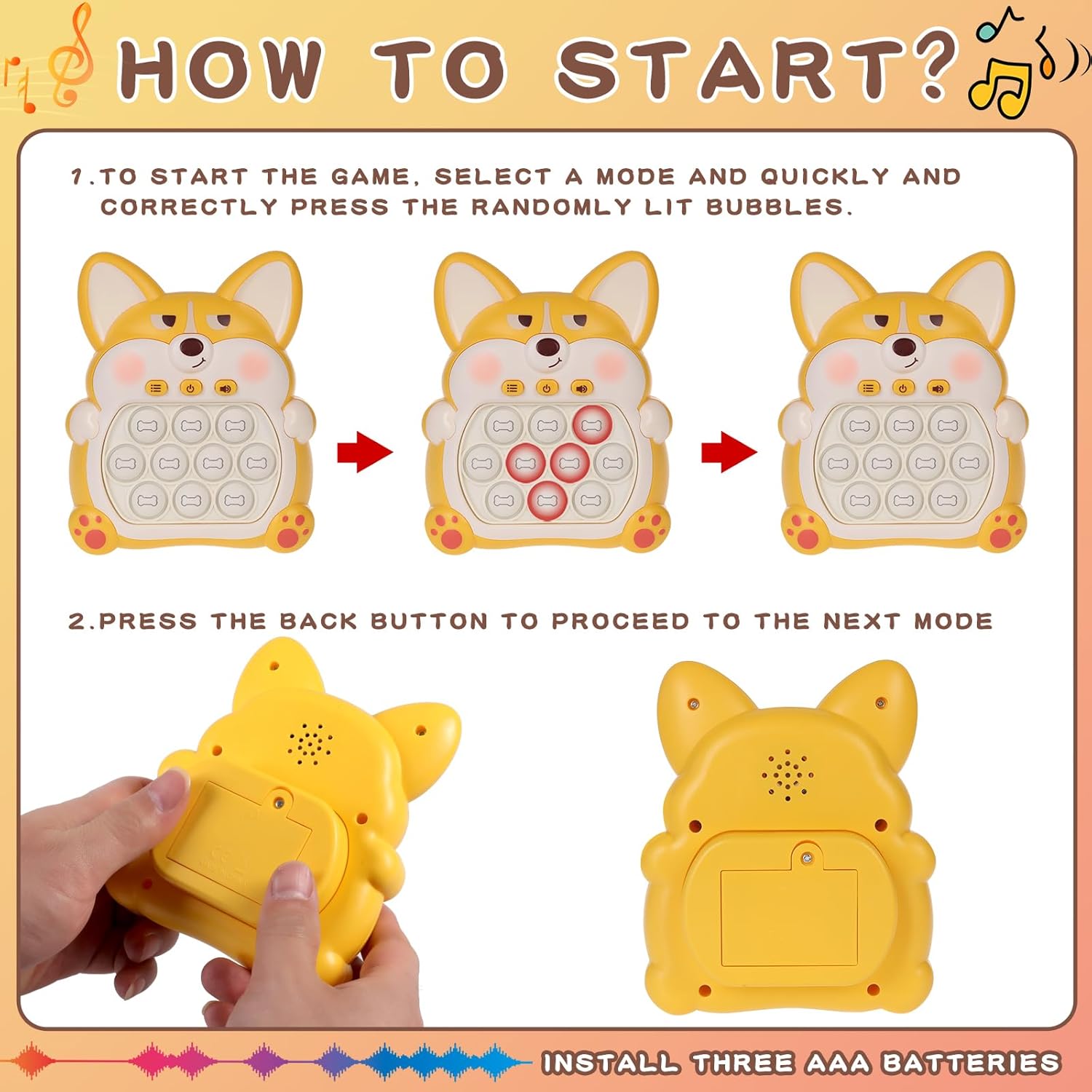 HOW TO START?

1.TO START THE GAME, SELECT A MODE AND QUICKLY AND CORRECTLY PRESS THE RANDOMLY LIT BUBBLES.

2.PRESS THE BACK BUTTON TO PROCEED TO THE NEXT MODE

INSTALL THREE AAA BATTERIES