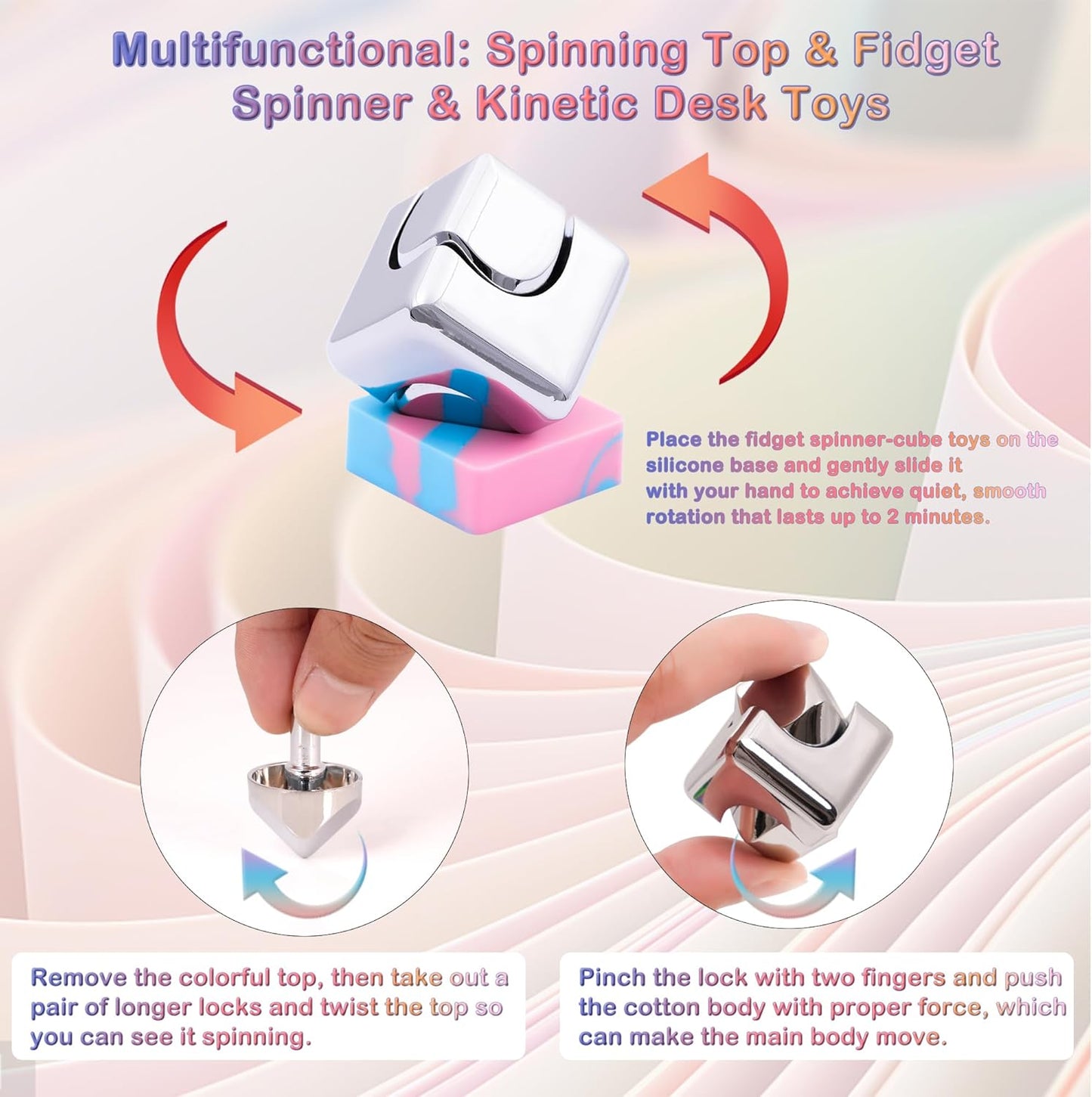 Multifunctional: Spinning Top & Fidget Spinner & Kinetic Desk Toys

Place the fidget spinner-cube toys on the silicone base and gently slide it with your hand to achieve quiet, smooth rotation that lasts up to 2 minutes.

Remove the colorful top, then take out a pair of longer locks and twist the top so you can see it spinning.

Pinch the lock with two fingers and push the cotton body with proper force, which can make the main body move.