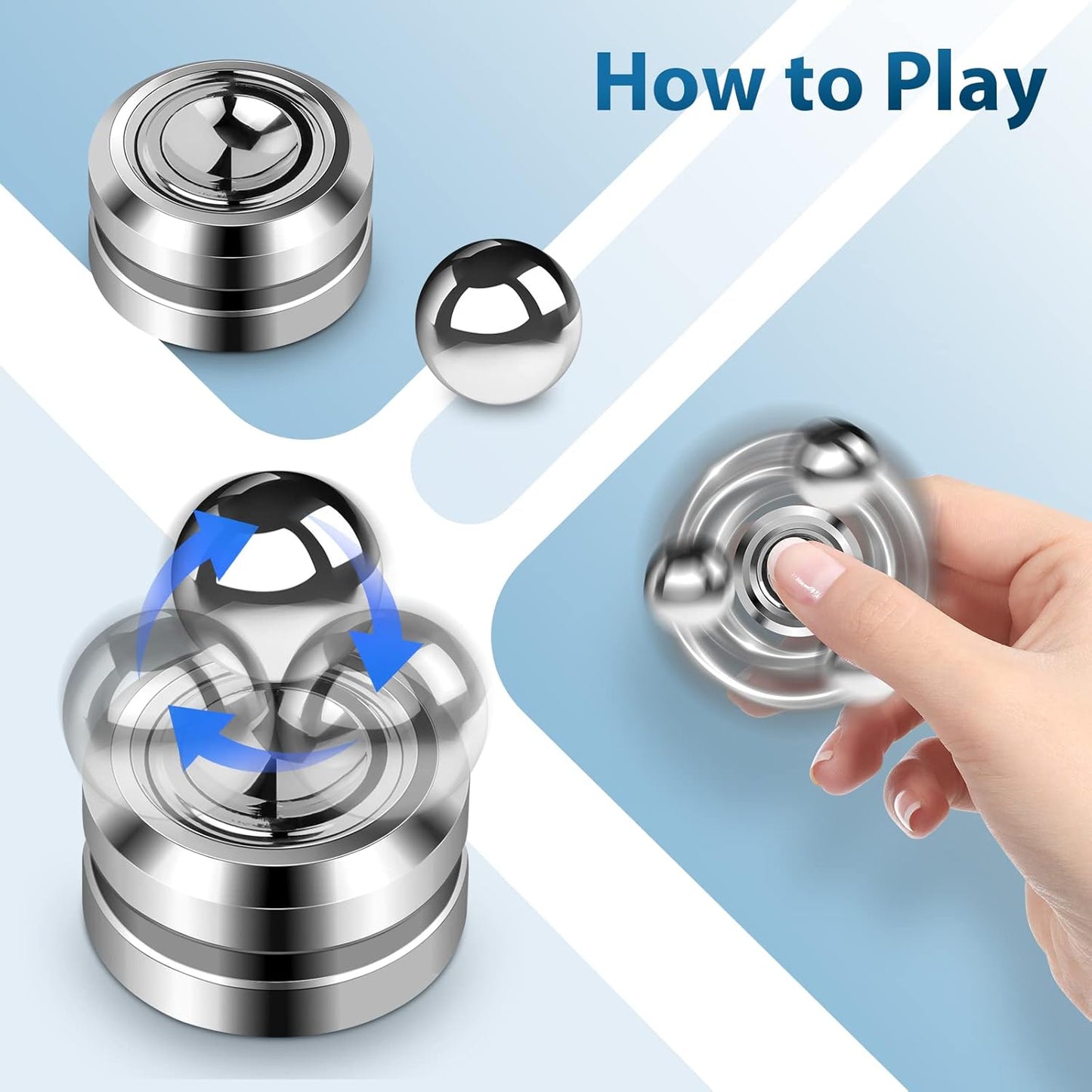 How to Play