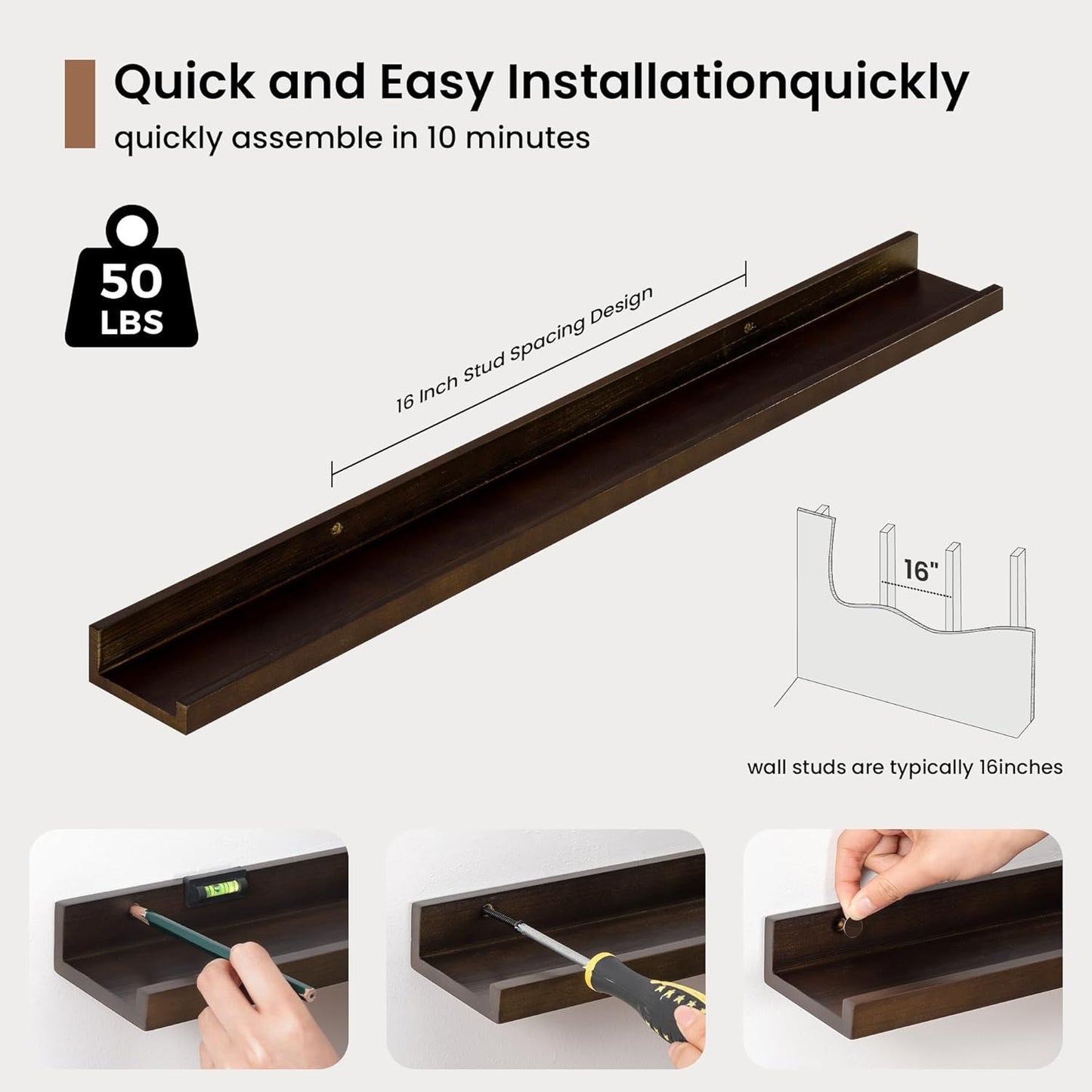 Quick and Easy Installationquickly
quickly assemble in 10 minutes

50 LBS

16 Inch Stud Spacing Design

16"

wall studs are typically 16inches