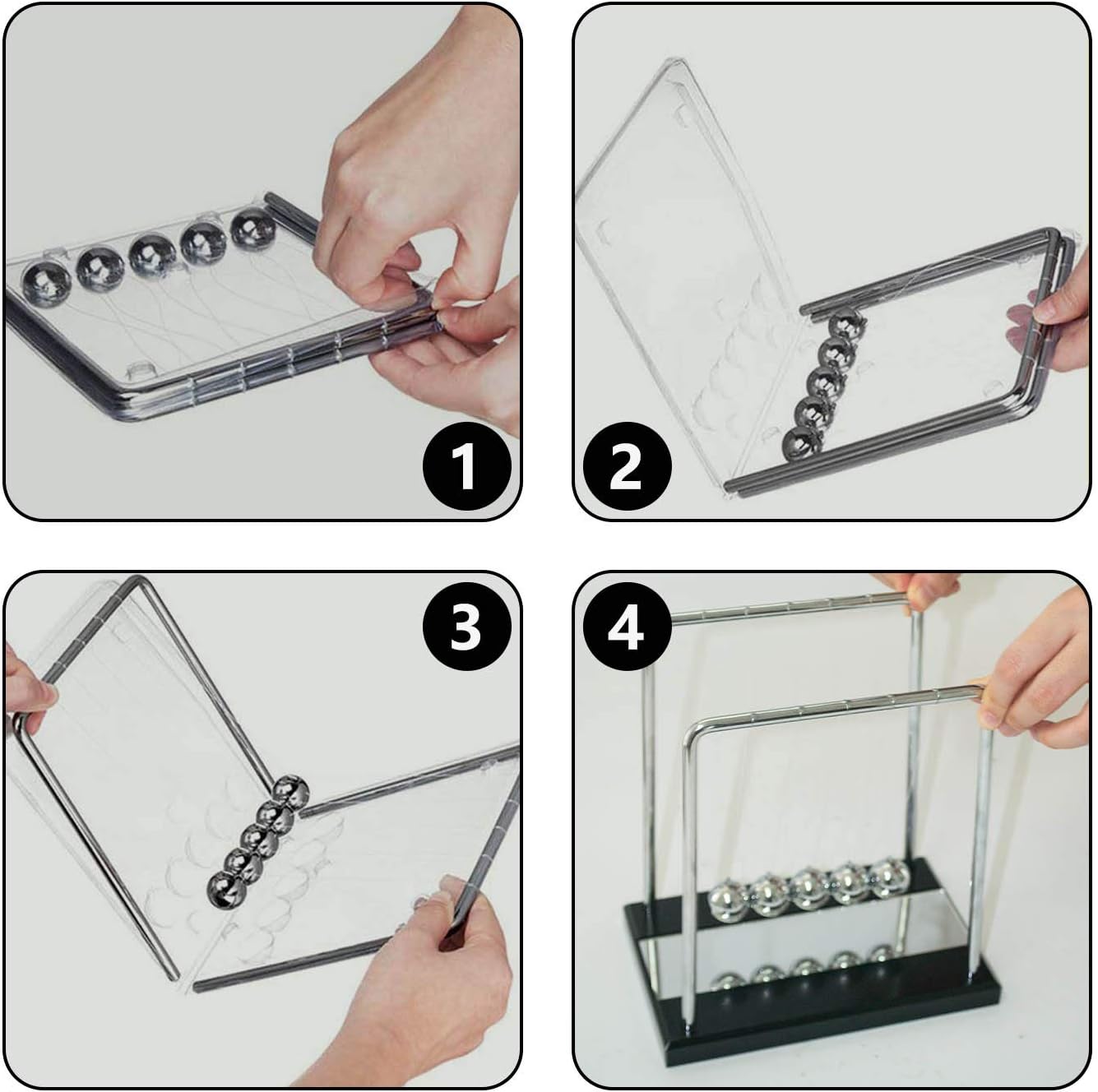 1

2

3

4