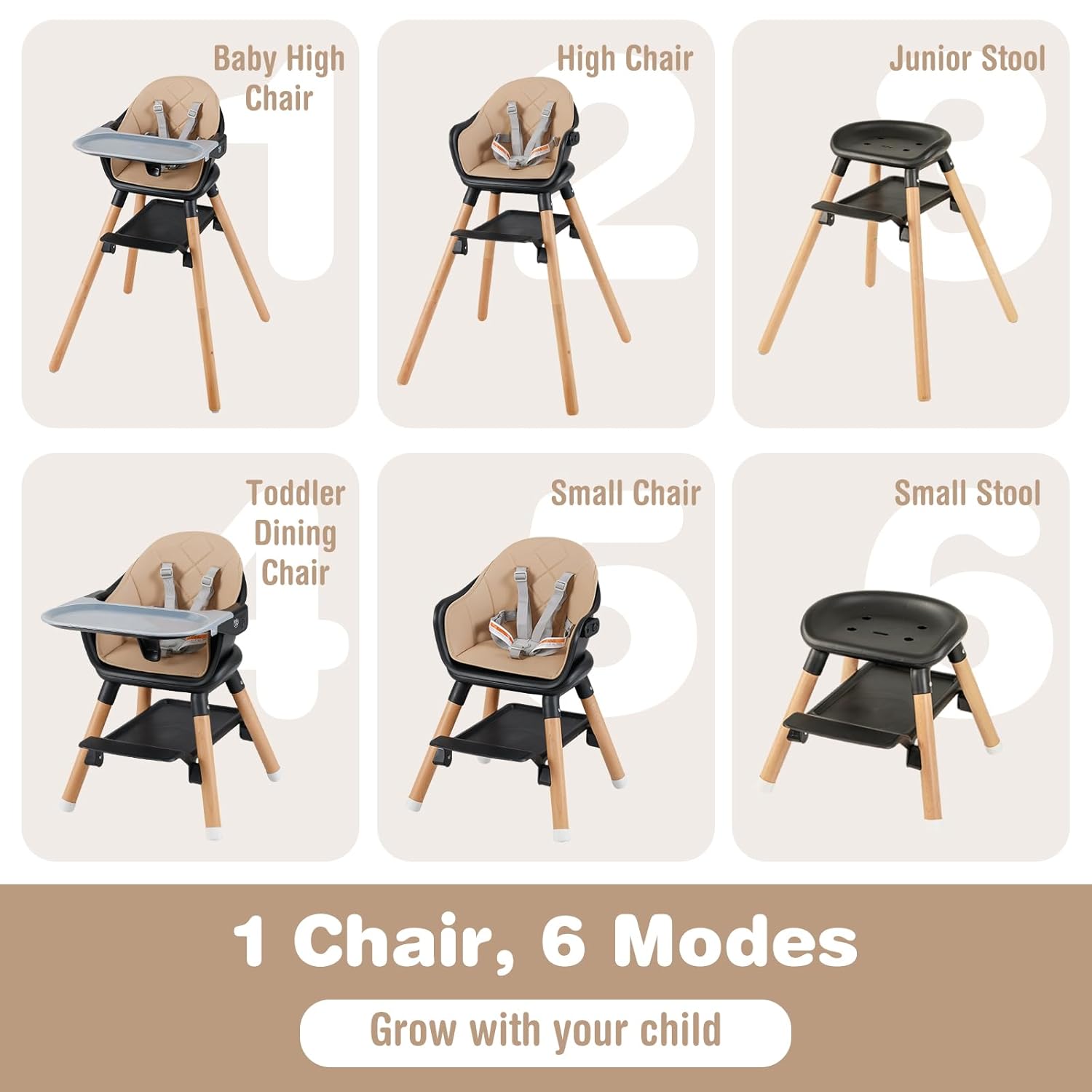 1
Baby High Chair

2
High Chair

3
Junior Stool

4
Toddler Dining Chair

5
Small Chair

6
Small Stool

1 Chair, 6 Modes

Grow with your child