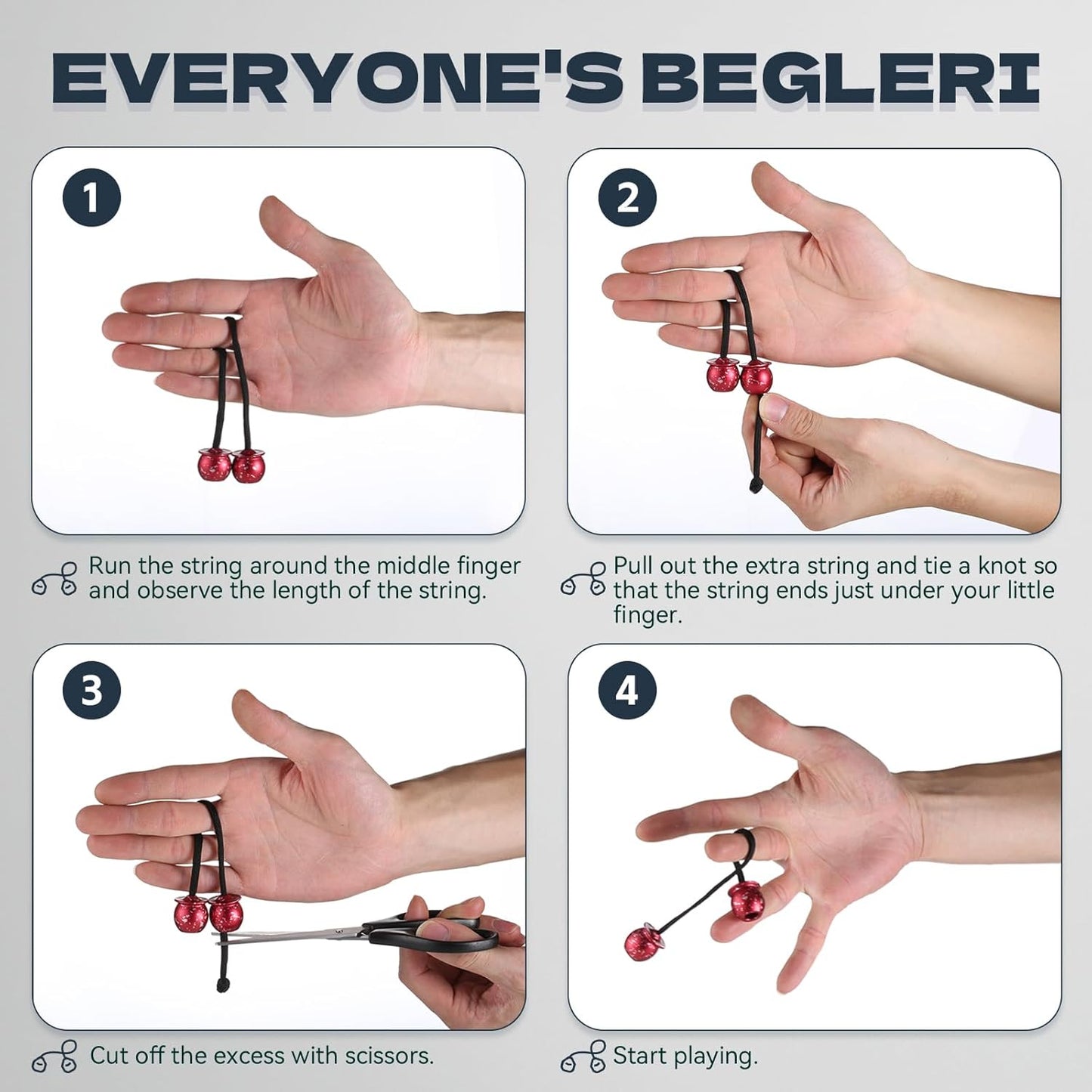 EVERYONE'S BEGLERI

1

Run the string around the middle finger and observe the length of the string.

2

Pull out the extra string and tie a knot so that the string ends just under your little finger.

3

Cut off the excess with scissors.

4

Start playing.