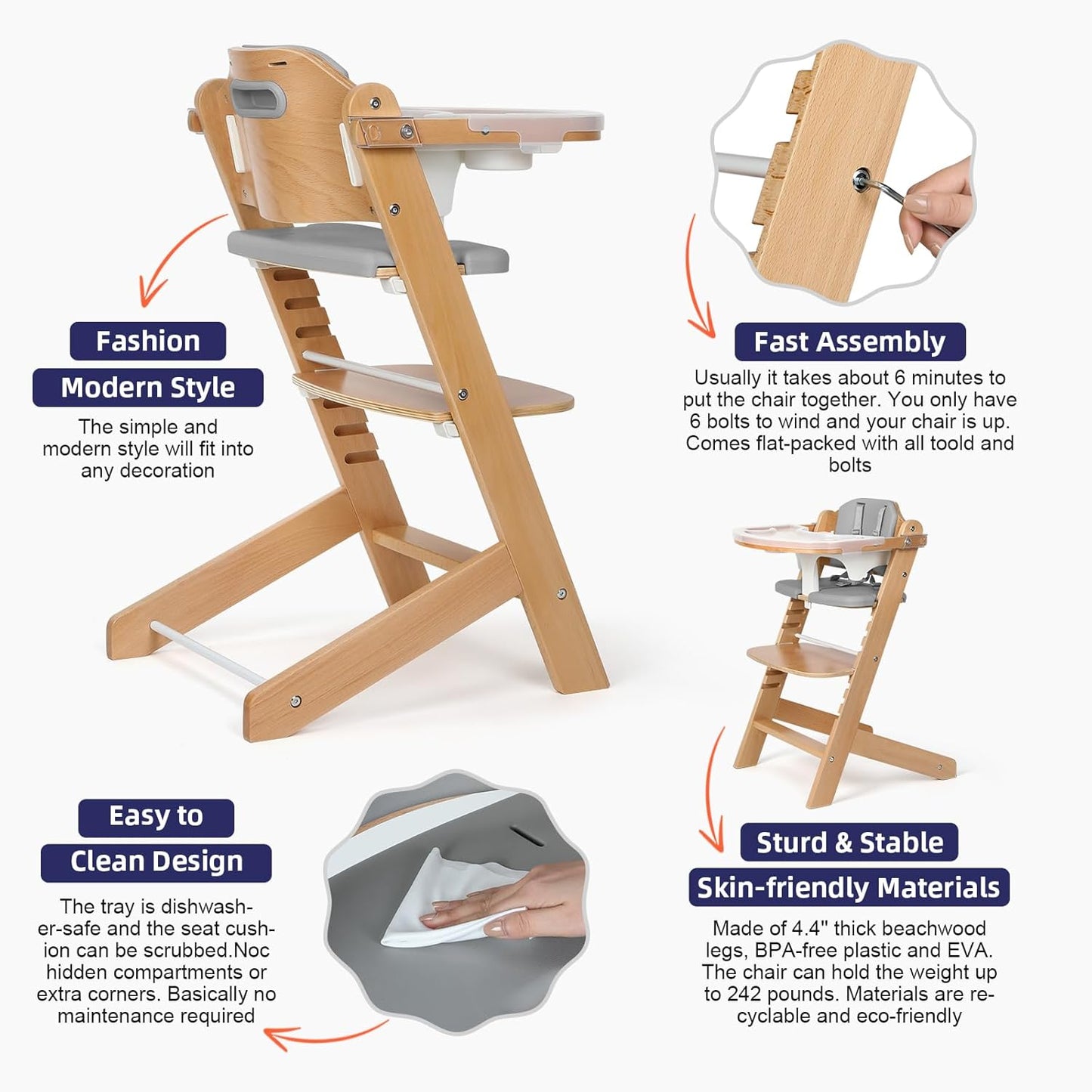 Fashion
Modern Style
The simple and modern style will fit into any decoration

Fast Assembly
Usually it takes about 6 minutes to put the chair together. You only have 6 bolts to wind and your chair is up. Comes flat-packed with all toold and bolts

Easy to
Clean Design
The tray is dishwasher-safe and the seat cushion can be scrubbed.Noc hidden compartments or extra corners. Basically no maintenance required

Sturd & Stable
Skin-friendly Materials
Made of 4.4" thick beachwood legs, BPA-free plastic and EVA. The chair can hold the weight up to 242 pounds. Materials are recyclable and eco-friendly