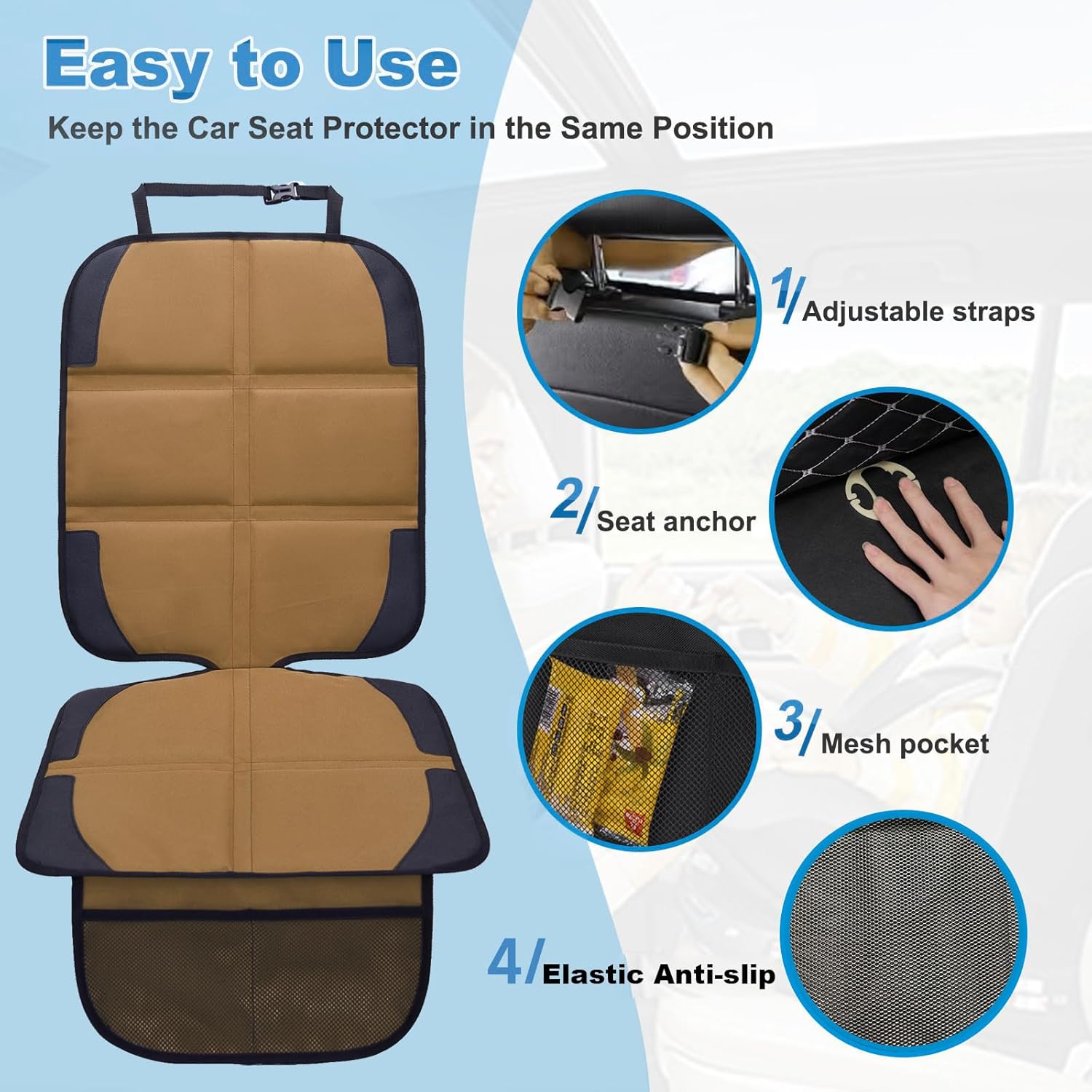 Easy to Use

Keep the Car Seat Protector in the Same Position

1/ Adjustable straps

2/ Seat anchor

3/ Mesh pocket

4/ Elastic Anti-slip