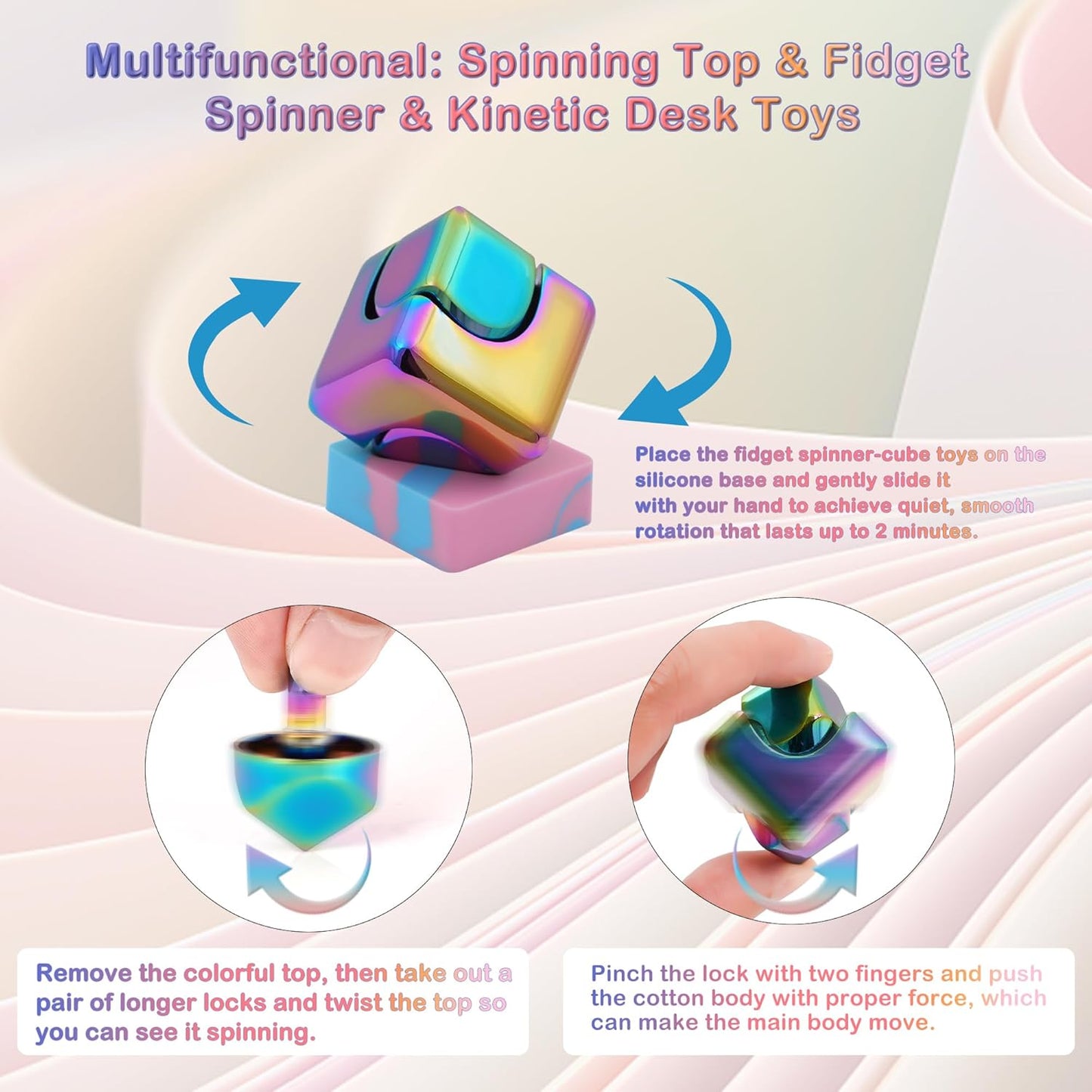 Multifunctional: Spinning Top & Fidget Spinner & Kinetic Desk Toys

Place the fidget spinner-cube toys on the silicone base and gently slide it with your hand to achieve quiet, smooth rotation that lasts up to 2 minutes.

Remove the colorful top, then take out a pair of longer locks and twist the top so you can see it spinning.

Pinch the lock with two fingers and push the cotton body with proper force, which can make the main body move.