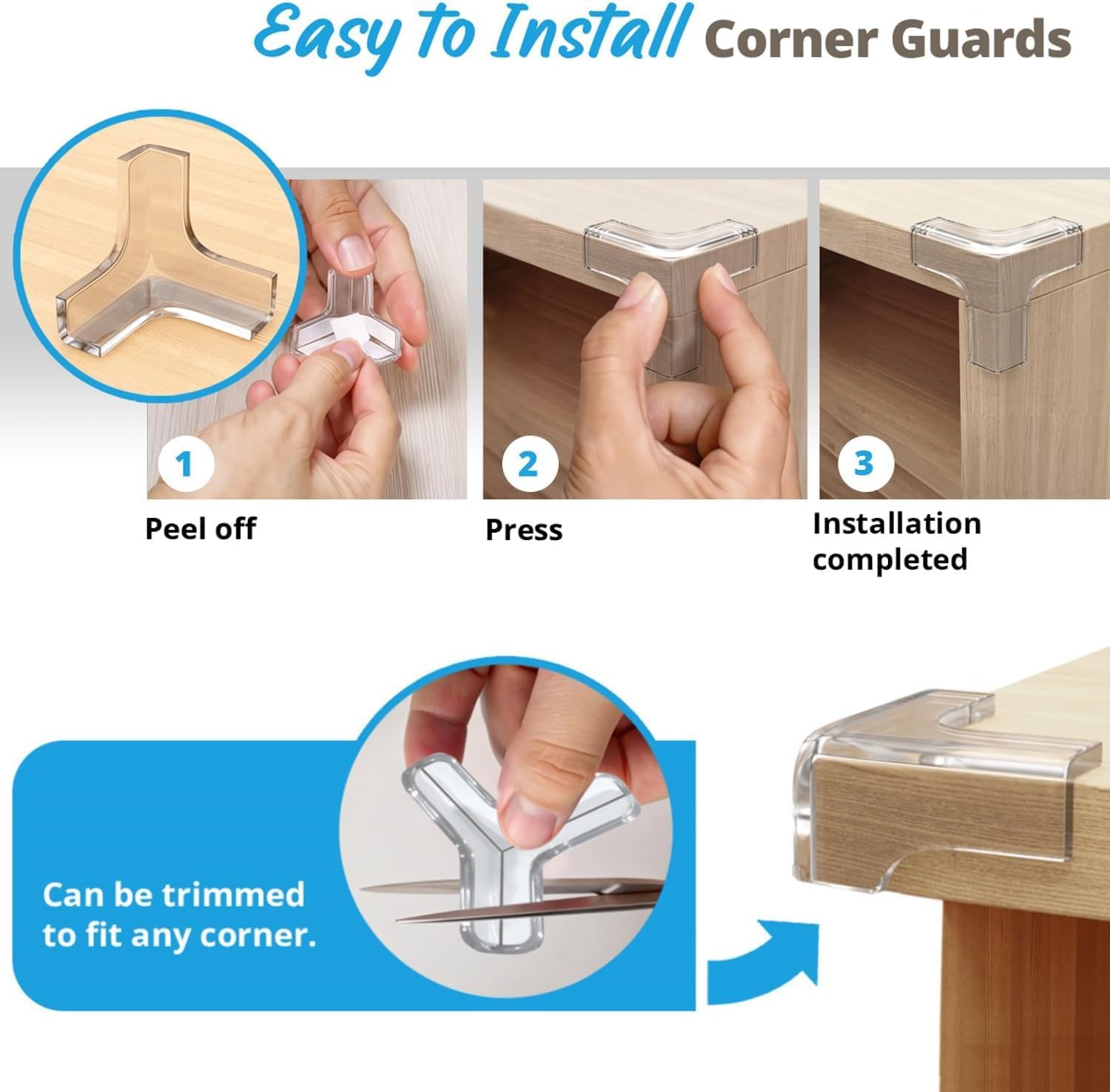 Easy to Install Corner Guards

1
Peel off

2
Press

3
Installation completed

Can be trimmed to fit any corner.