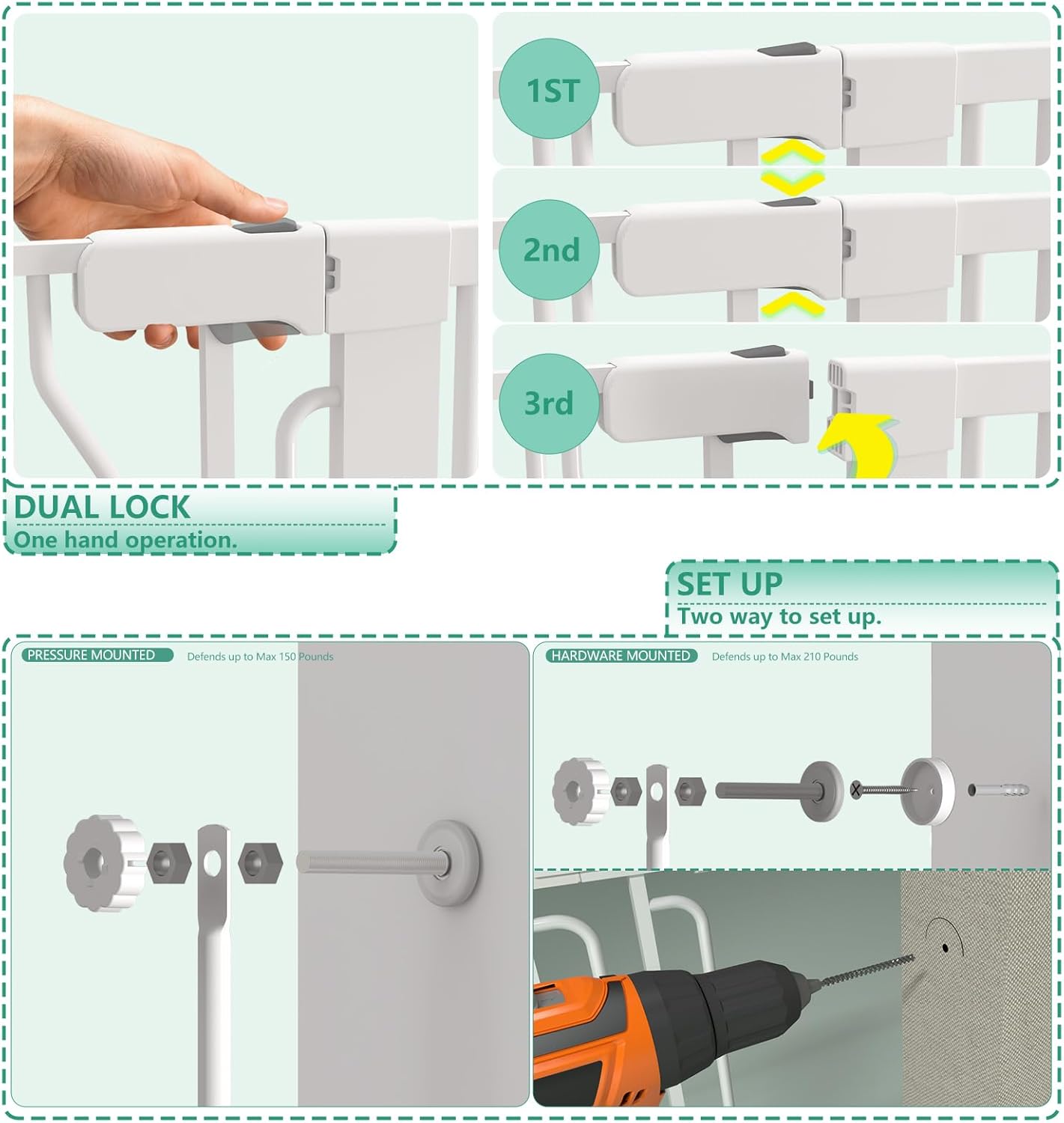 1ST

2nd

3rd

DUAL LOCK
One hand operation.

SET UP
Two way to set up.

PRESSURE MOUNTED
Defends up to Max 150 Pounds

HARDWARE MOUNTED
Defends up to Max 210 Pounds