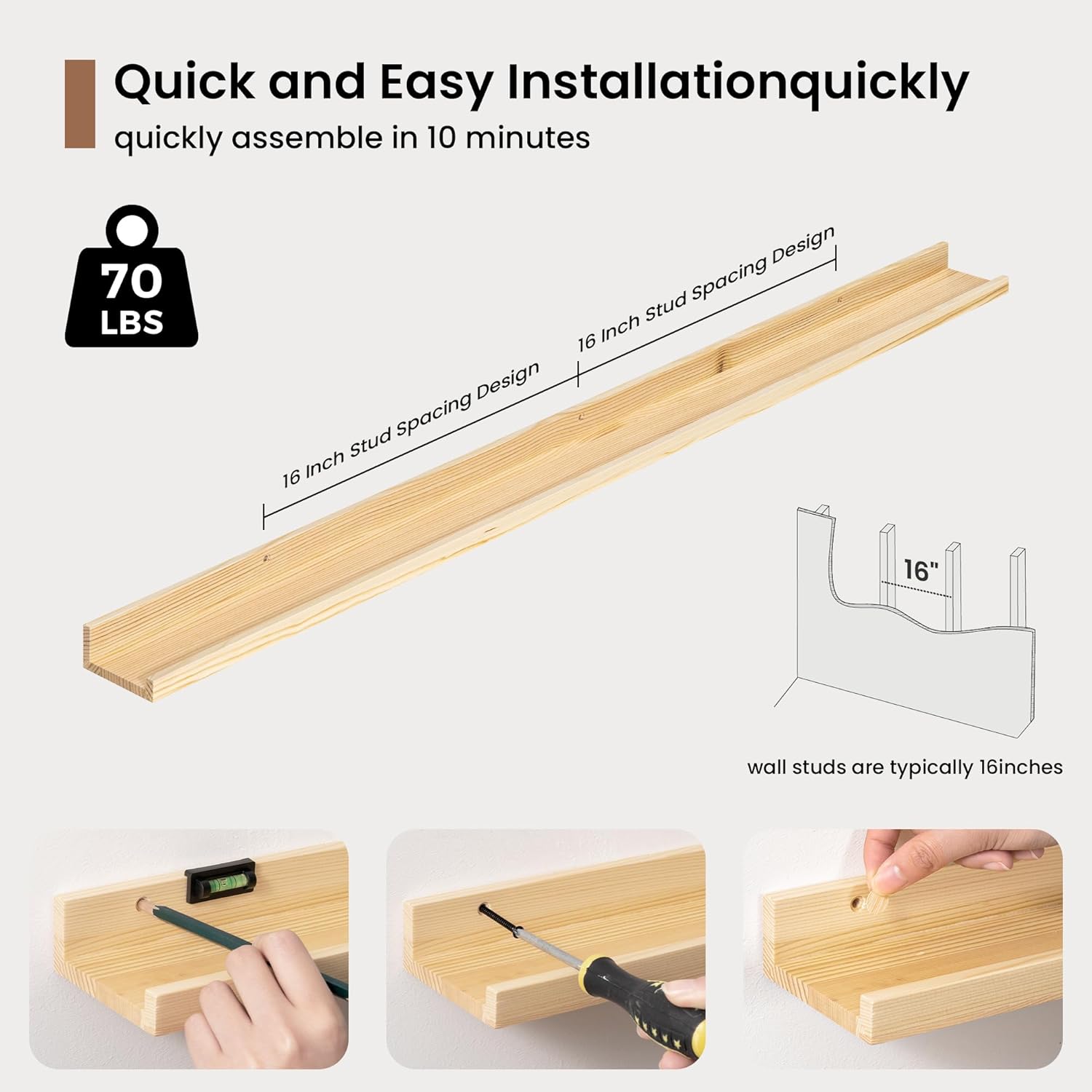 Quick and Easy Installationquickly
quickly assemble in 10 minutes

70
LBS

16 Inch Stud Spacing Design

16 Inch Stud Spacing Design

16"

wall studs are typically 16inches