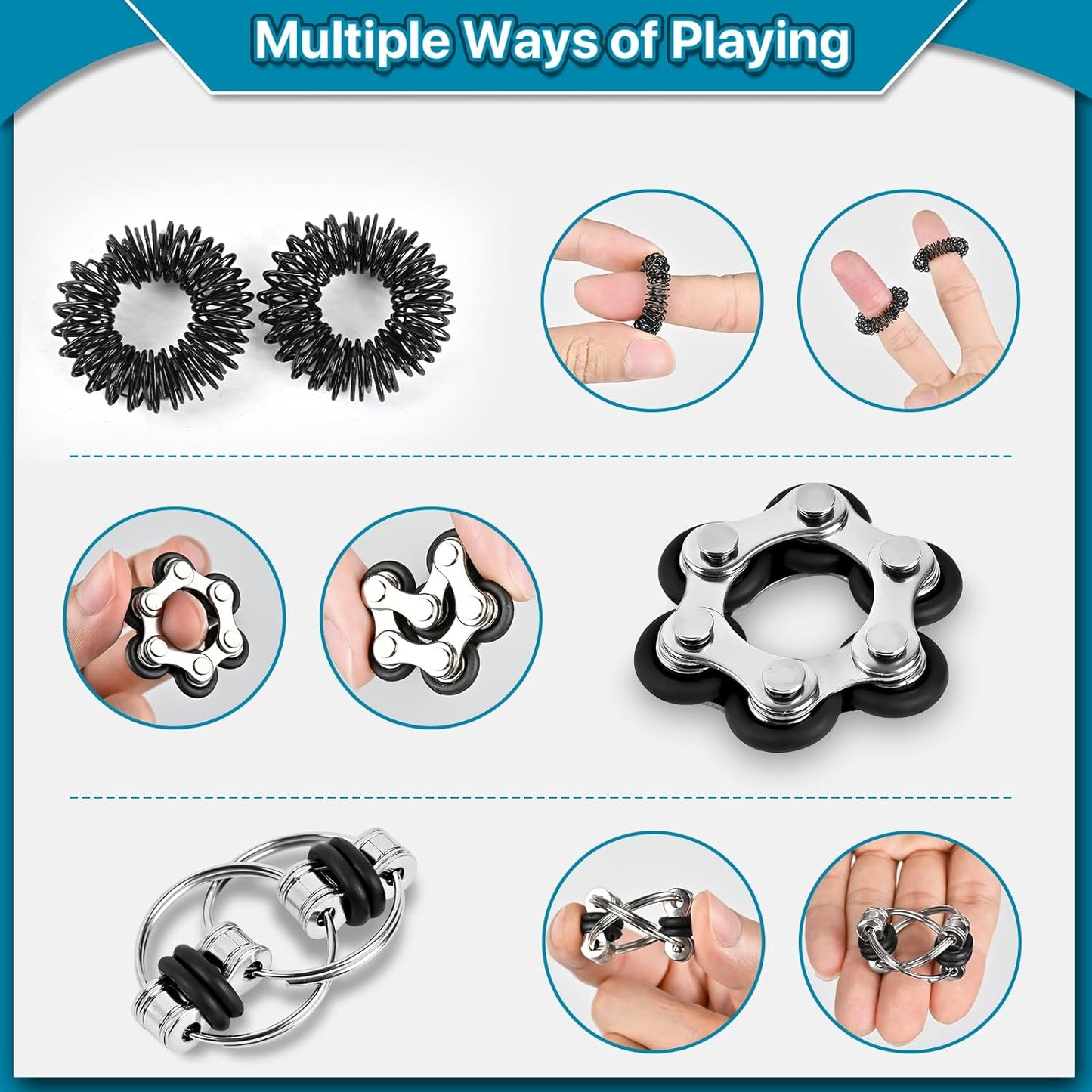 Multiple Ways of Playing