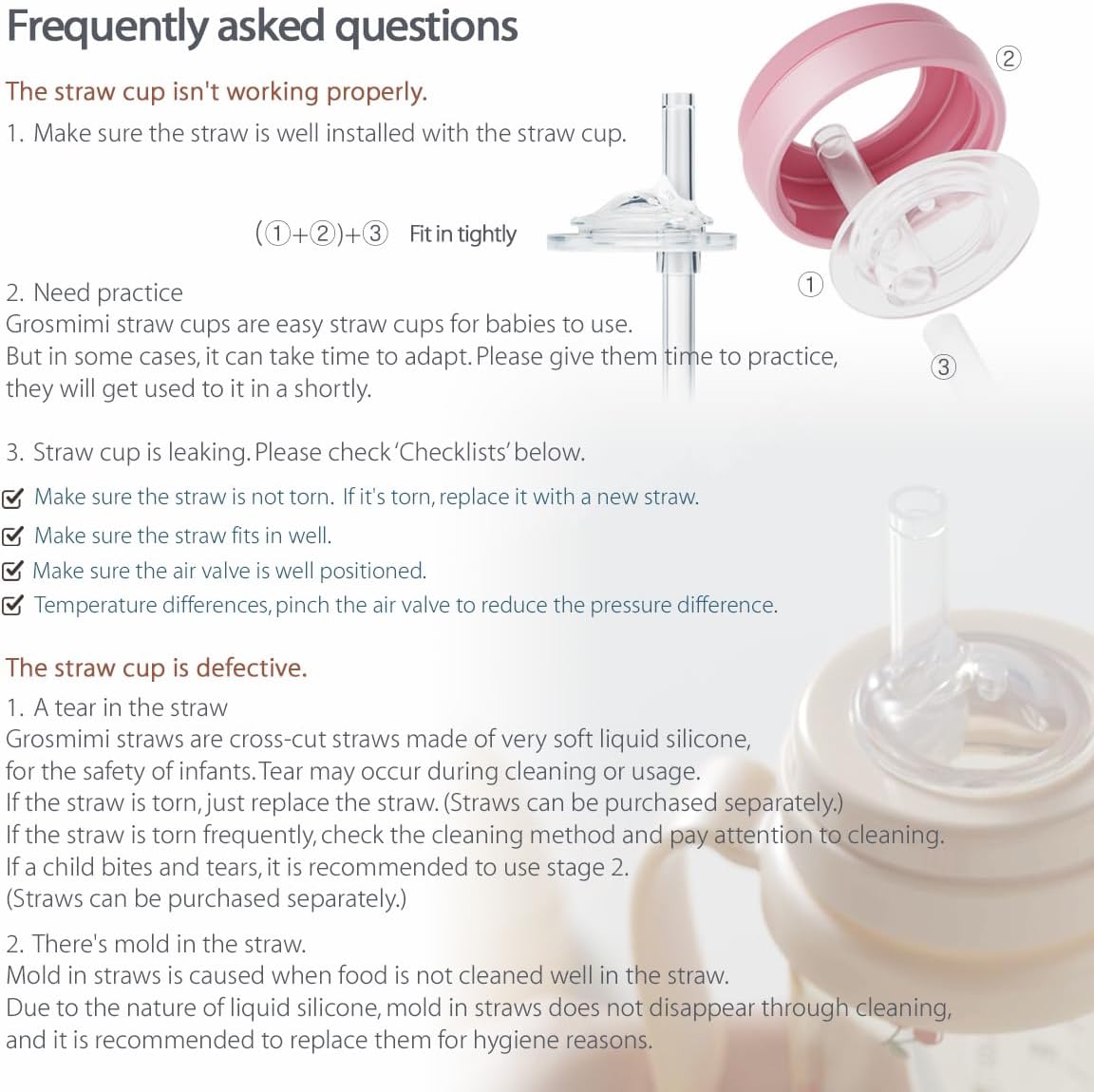 Frequently asked questions

The straw cup isn't working properly.

1. Make sure the straw is well installed with the straw cup.

(①+②)+③ Fit in tightly

②

①

③

2. Need practice
Grosmimi straw cups are easy straw cups for babies to use.
But in some cases, it can take time to adapt. Please give them time to practice, they will get used to it in a shortly.

3. Straw cup is leaking. Please check 'Checklists' below.

Make sure the straw is not torn. If it's torn, replace it with a new straw.

Make sure the straw fits in well.

Make sure the air valve is well positioned.

Temperature differences, pinch the air valve to reduce the pressure difference.

The straw cup is defective.

1. A tear in the straw
Grosmimi straws are cross-cut straws made of very soft liquid silicone, for the safety of infants. Tear may occur during cleaning or usage.
If the straw is torn, just replace the straw. (Straws can be purchased separately.)
If the straw is torn frequently, check the cleaning method and pay attention to cleaning.
If a child bites and tears, it is recommended to use stage 2.
(Straws can be purchased separately.)

2. There's mold in the straw.
Mold in straws is caused when food is not cleaned well in the straw.
Due to the nature of liquid silicone, mold in straws does not disappear through cleaning, and it is recommended to replace them for hygiene reasons.