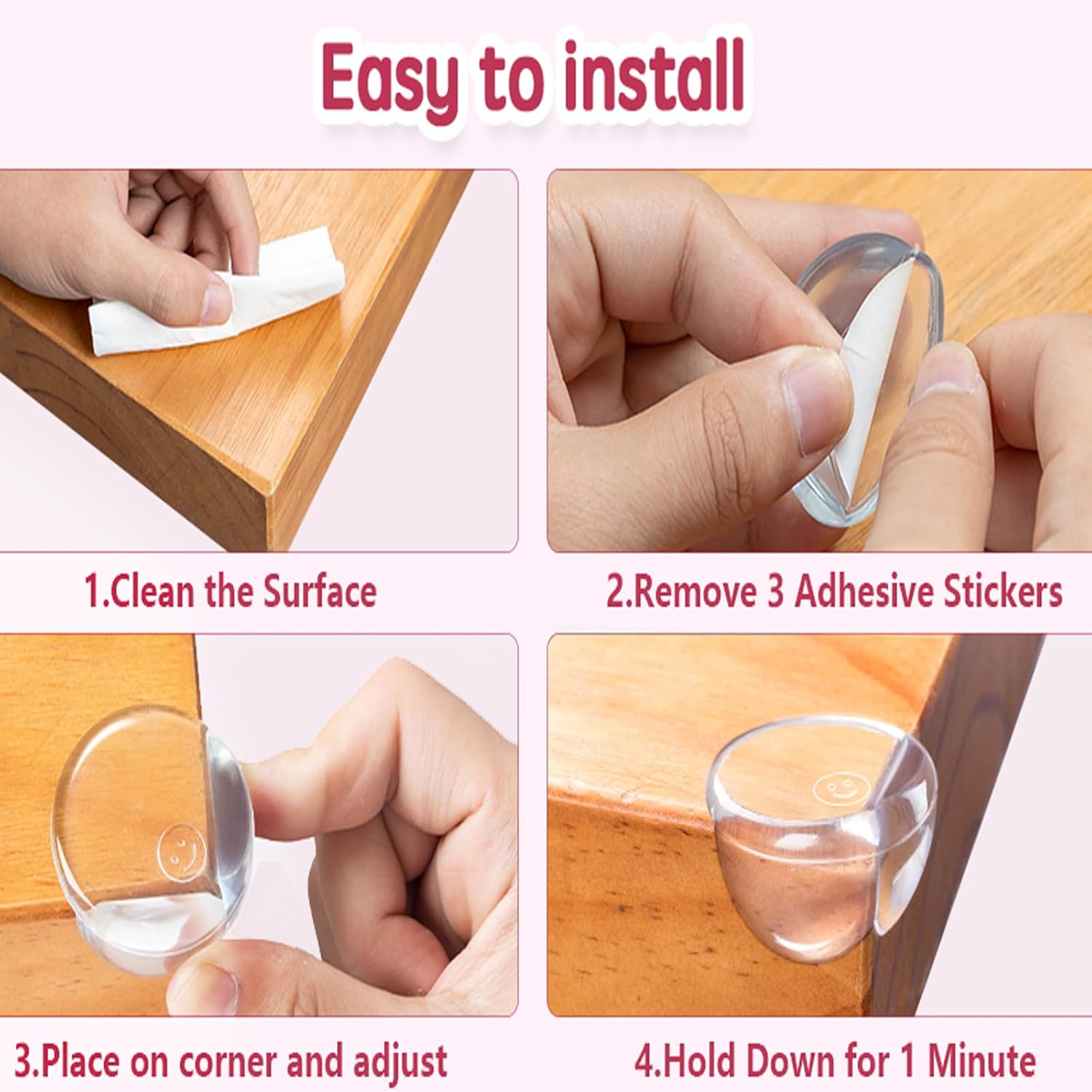 Easy to install

1.Clean the Surface

2.Remove 3 Adhesive Stickers

3.Place on corner and adjust

4.Hold Down for 1 Minute