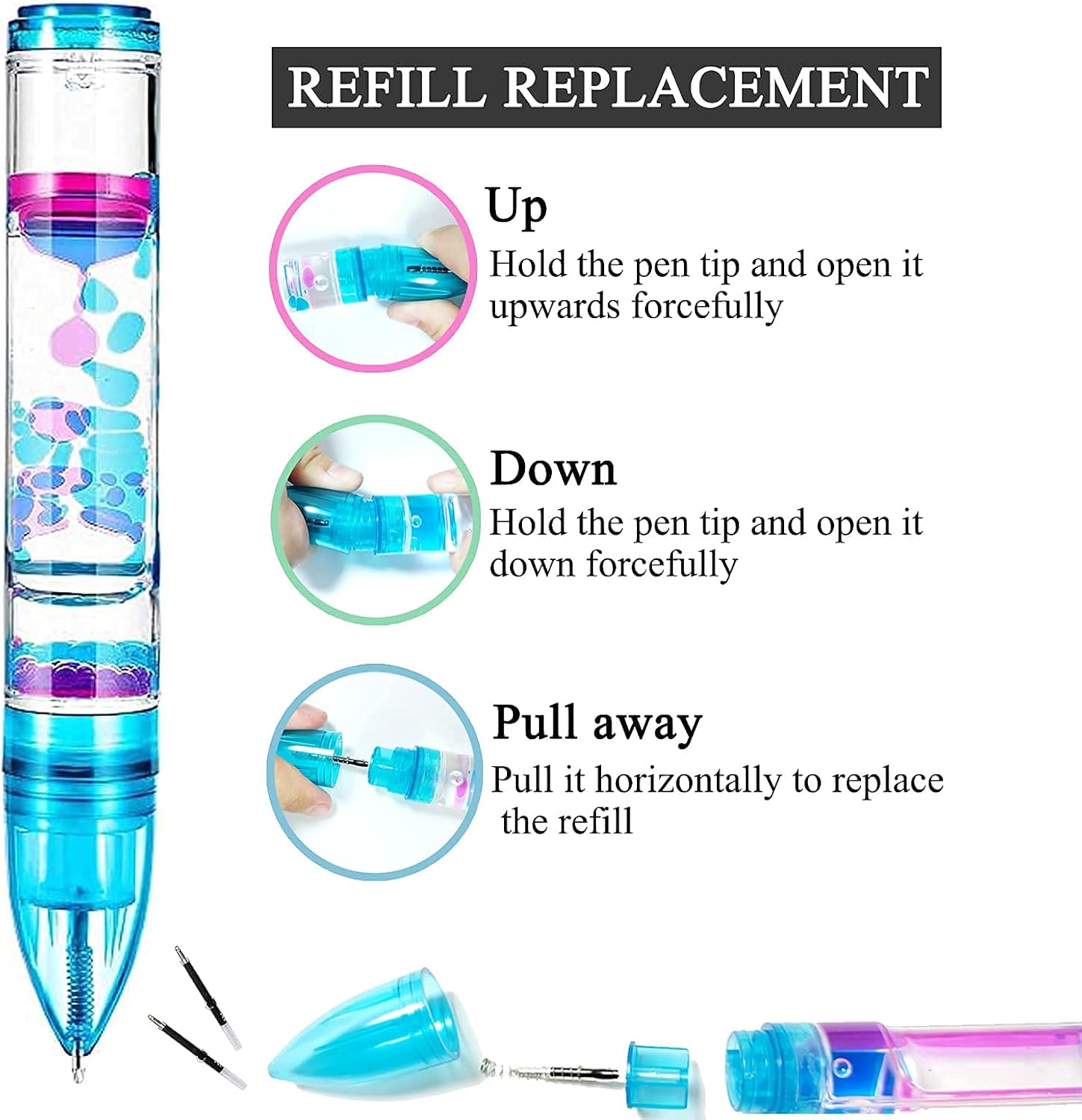 REFILL REPLACEMENT

Up
Hold the pen tip and open it upwards forcefully

Down
Hold the pen tip and open it down forcefully

Pull away
Pull it horizontally to replace the refill