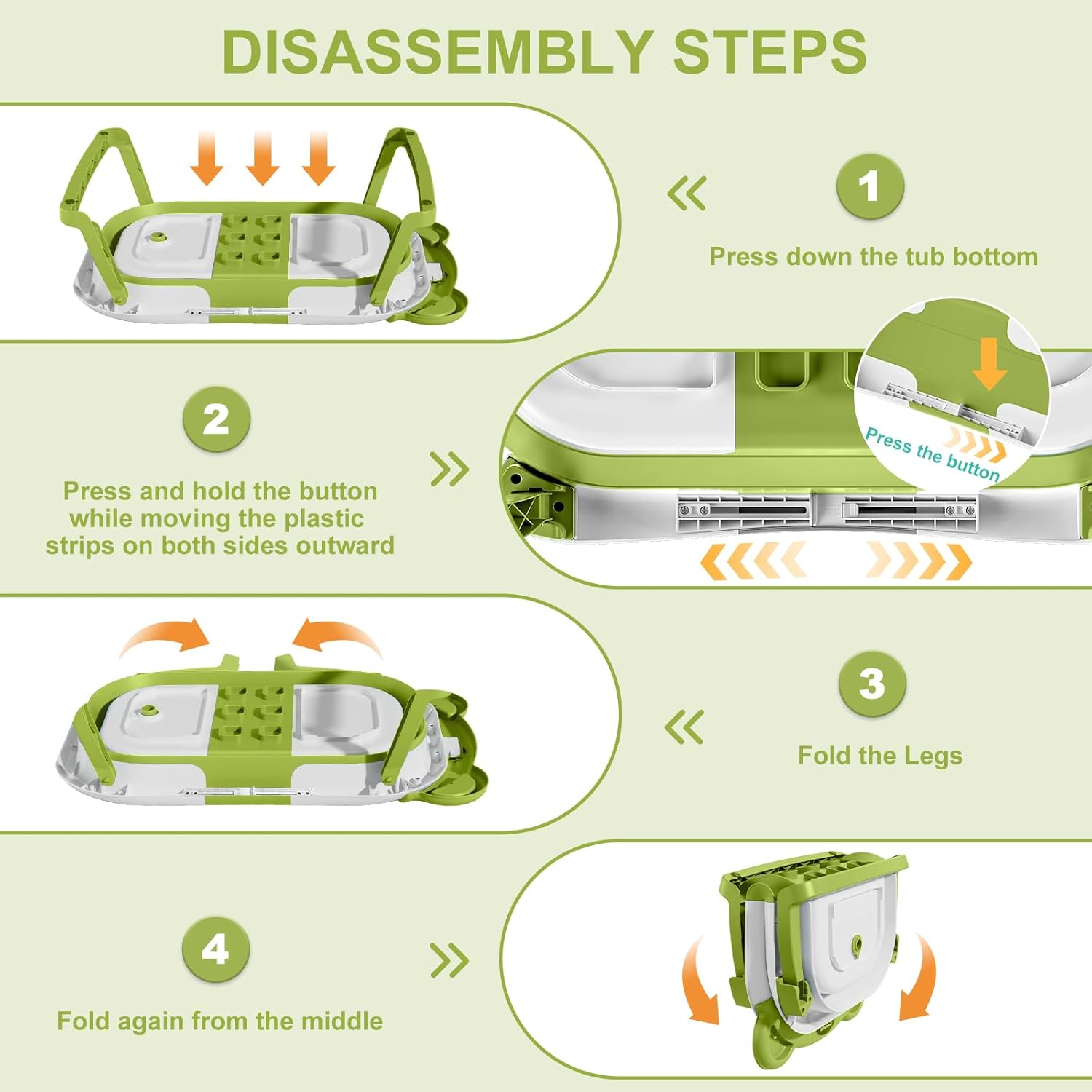 DISASSEMBLY STEPS

1

Press down the tub bottom

2

Press and hold the button while moving the plastic strips on both sides outward

Press the button

3

Fold the Legs

4

Fold again from the middle