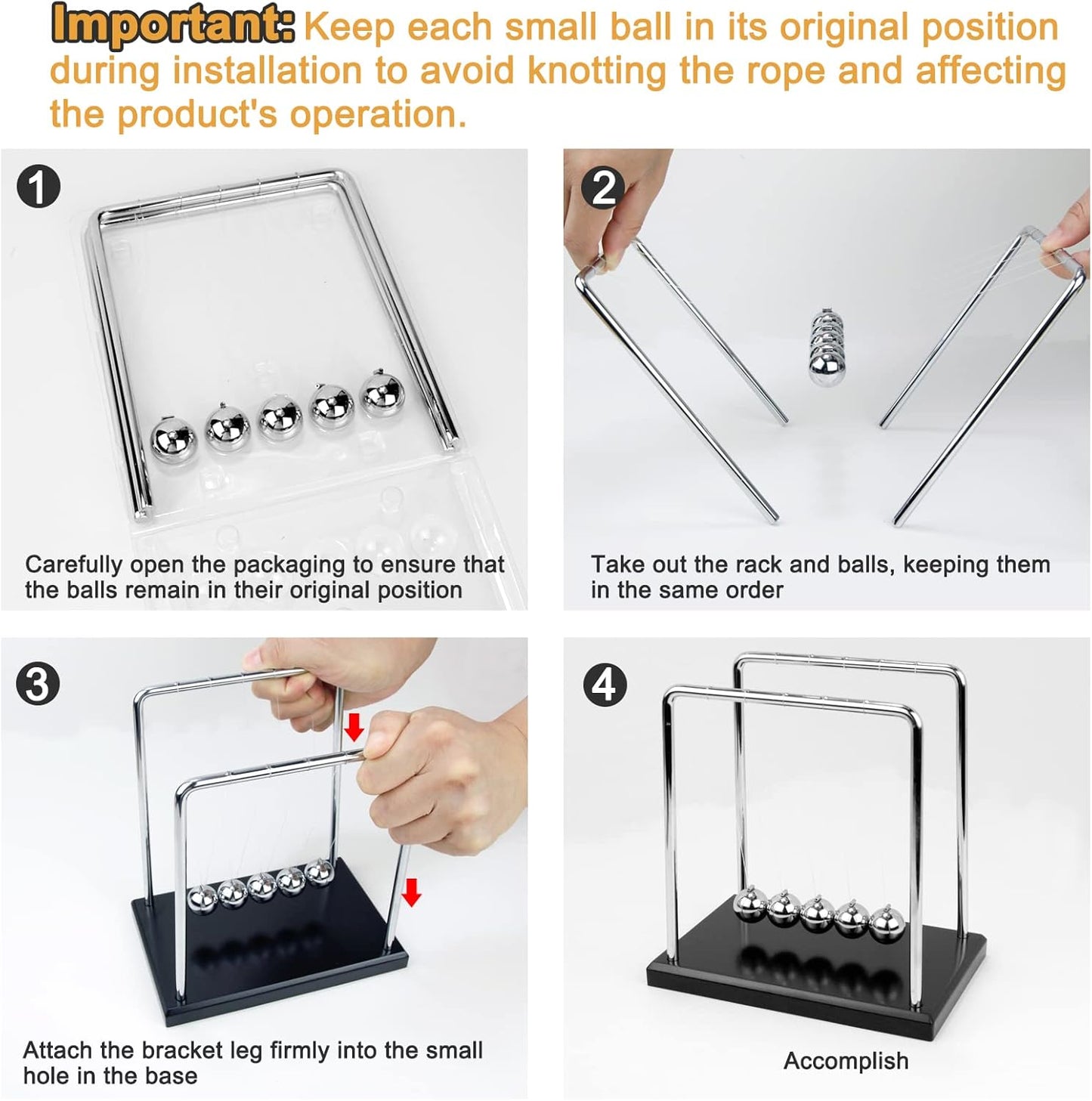 Important: Keep each small ball in its original position during installation to avoid knotting the rope and affecting the product's operation.

1

Carefully open the packaging to ensure that the balls remain in their original position

2

Take out the rack and balls, keeping them in the same order

3

Attach the bracket leg firmly into the small hole in the base

4

Accomplish