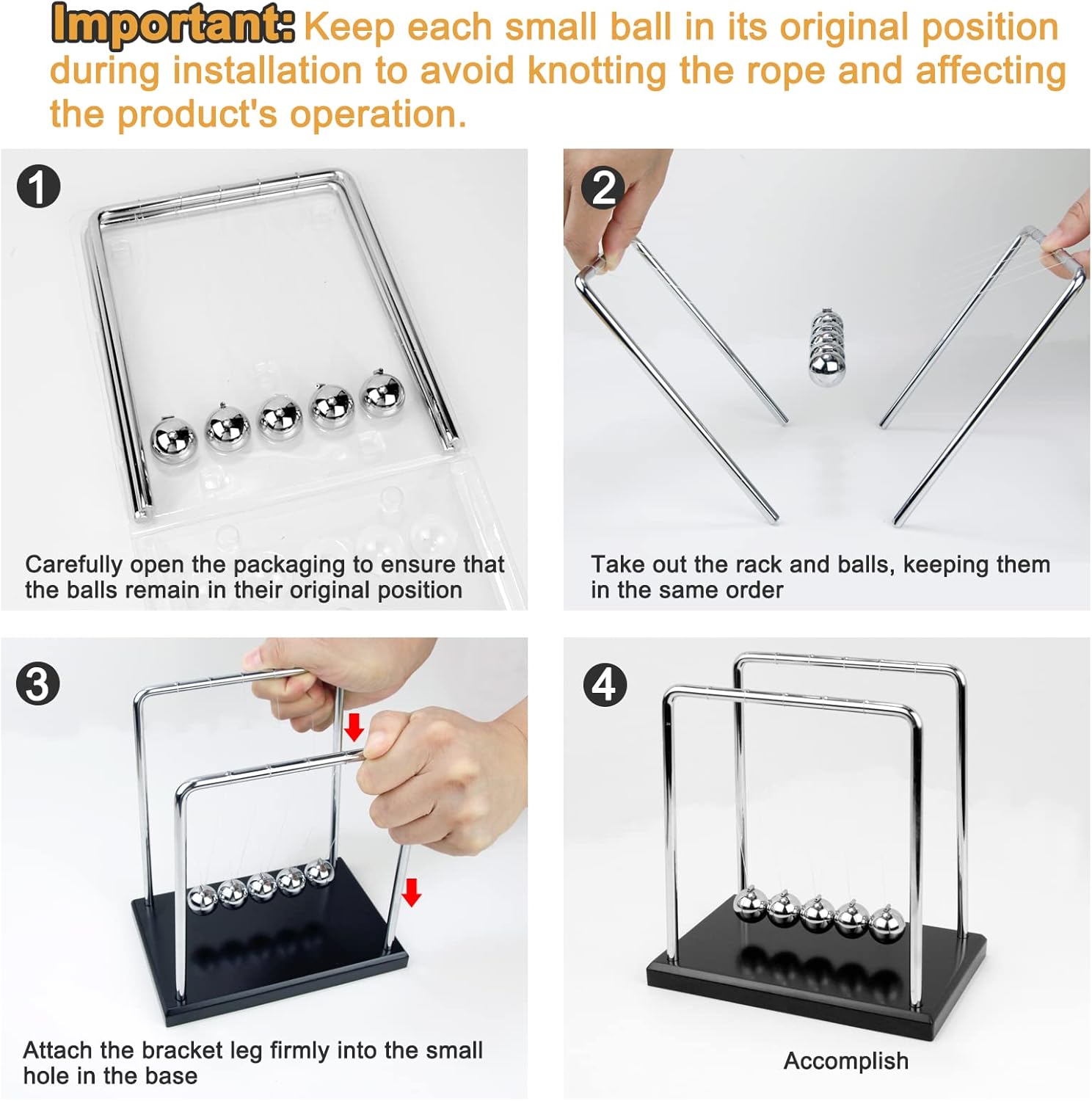 Important: Keep each small ball in its original position during installation to avoid knotting the rope and affecting the product's operation.

1

Carefully open the packaging to ensure that the balls remain in their original position

2

Take out the rack and balls, keeping them in the same order

3

Attach the bracket leg firmly into the small hole in the base

4

Accomplish