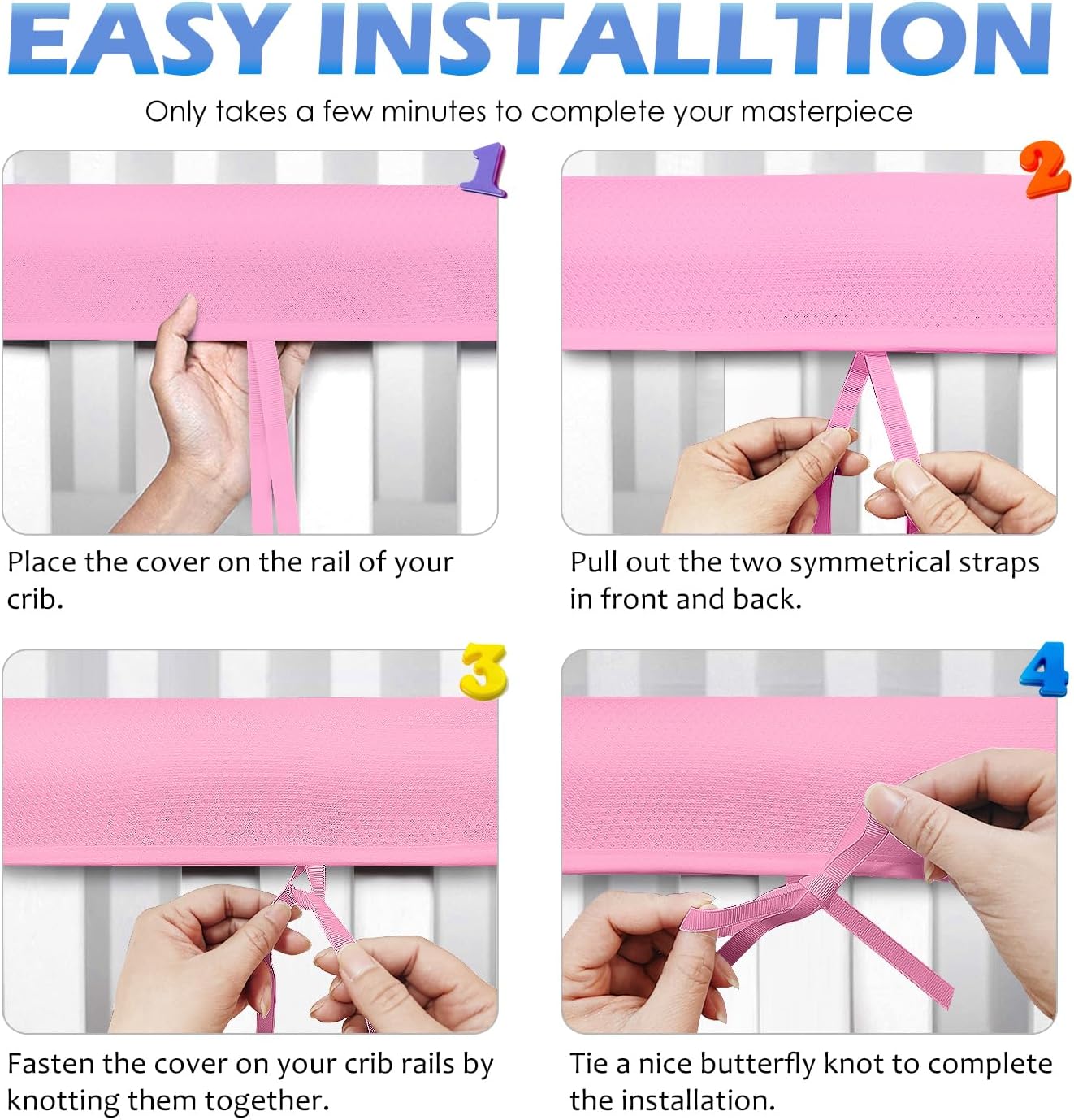 EASY INSTALLTION

Only takes a few minutes to complete your masterpiece

1

Place the cover on the rail of your crib.

2

Pull out the two symmetrical straps in front and back.

3

Fasten the cover on your crib rails by knotting them together.

4

Tie a nice butterfly knot to complete the installation.