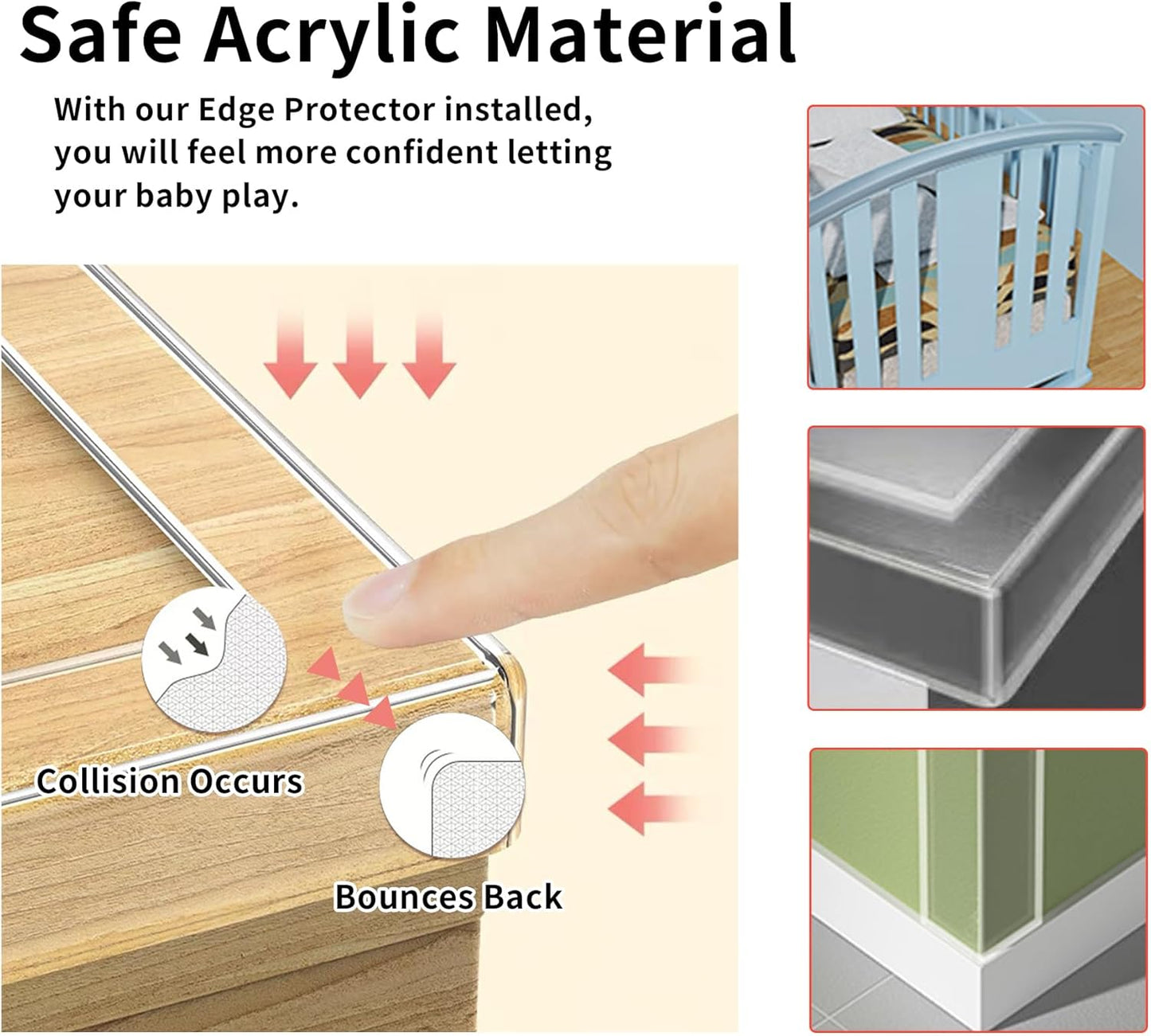 Safe Acrylic Material

With our Edge Protector installed, you will feel more confident letting your baby play.

Collision Occurs

Bounces Back