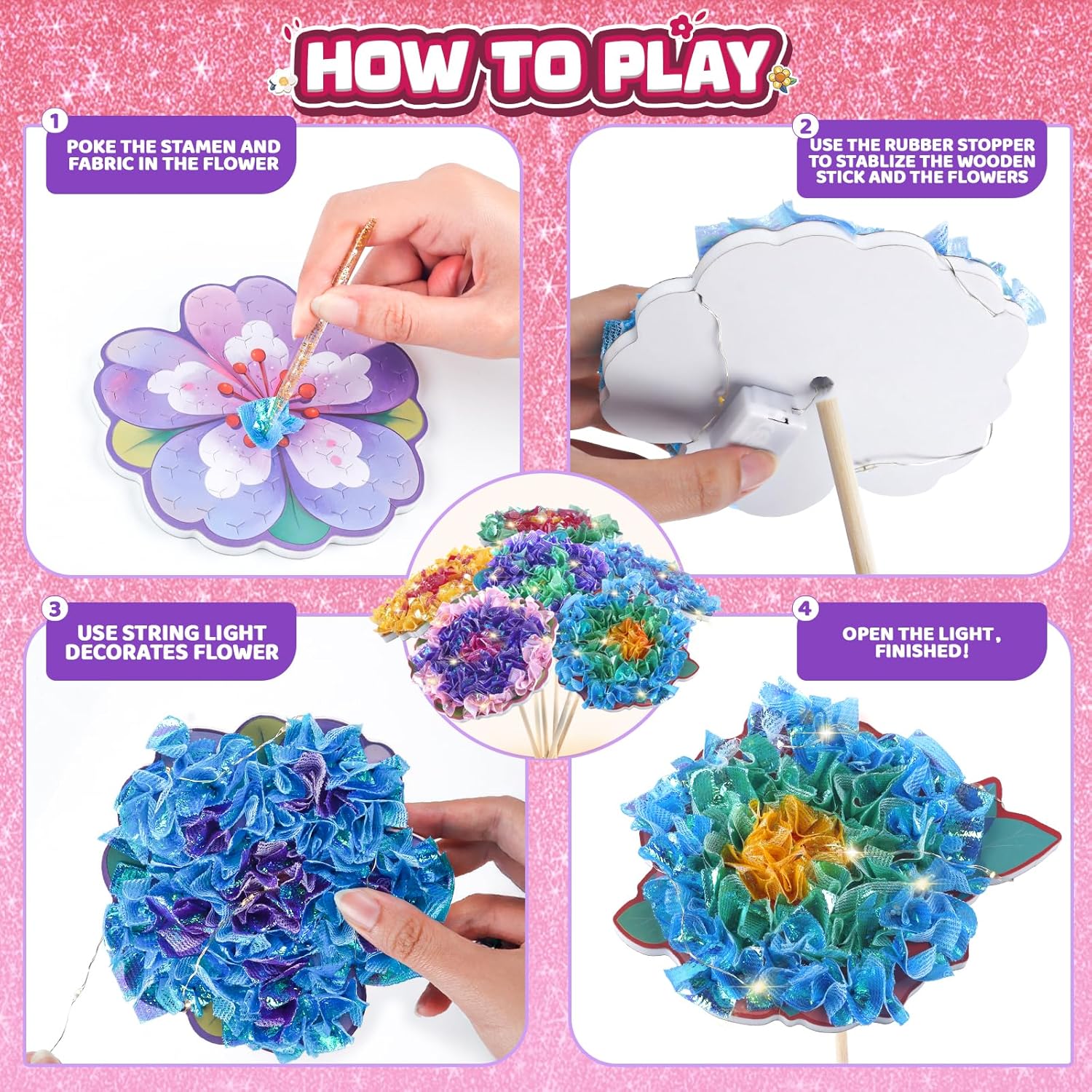 HOW TO PLAY

1
POKE THE STAMEN AND FABRIC IN THE FLOWER

2
USE THE RUBBER STOPPER TO STABLIZE THE WOODEN STICK AND THE FLOWERS

3
USE STRING LIGHT DECORATES FLOWER

4
OPEN THE LIGHT, FINISHED!