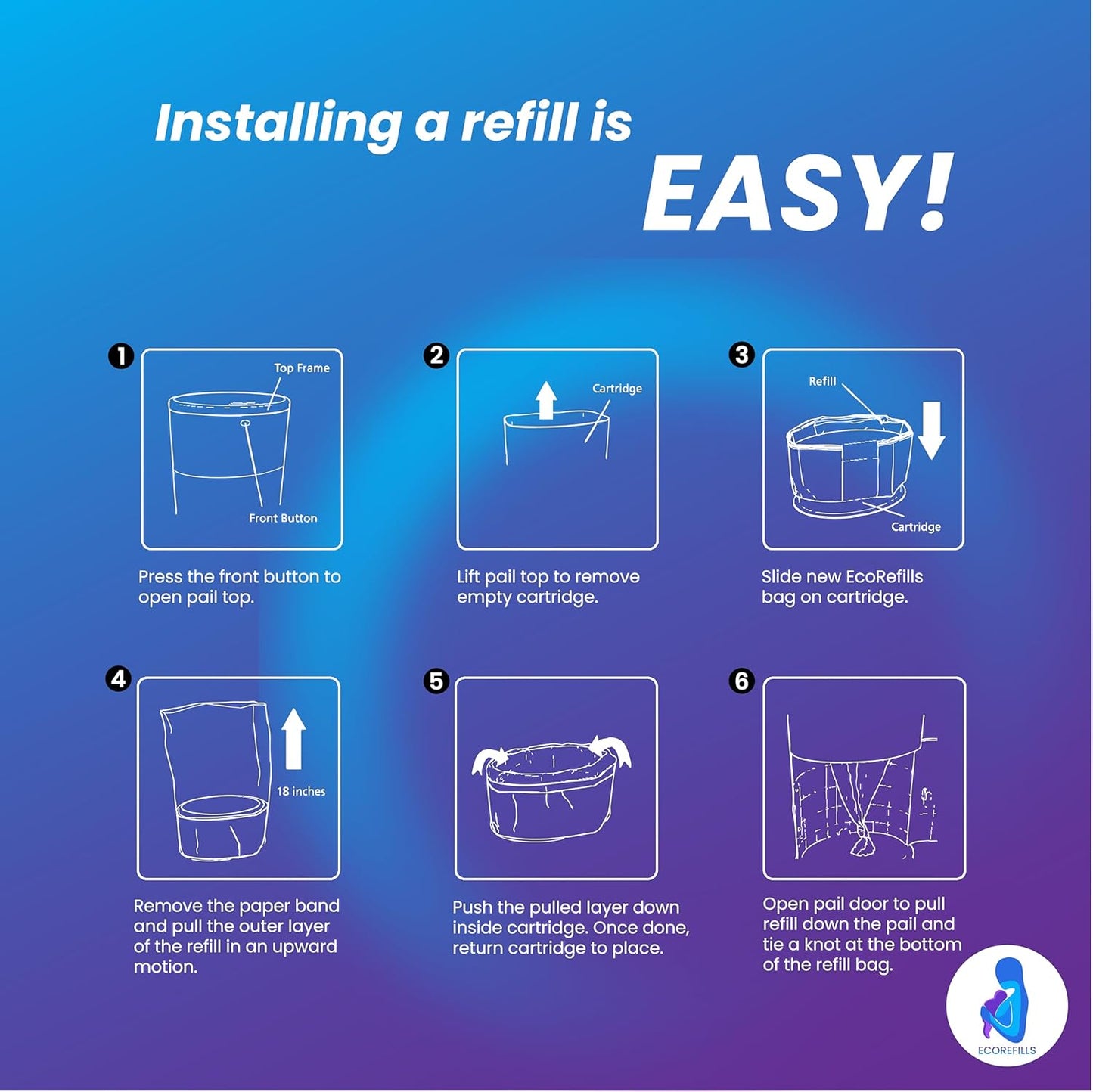 Installing a refill is

EASY!

1

Top Frame

Front Button

Press the front button to open pail top.

2

Cartridge

Lift pail top to remove empty cartridge.

3

Refill

Cartridge

Slide new EcoRefills bag on cartridge.

4

18 inches

Remove the paper band and pull the outer layer of the refill in an upward motion.

5

Push the pulled layer down inside cartridge. Once done, return cartridge to place.

6

Open pail door to pull refill down the pail and tie a knot at the bottom of the refill bag.

ECOREFILLS